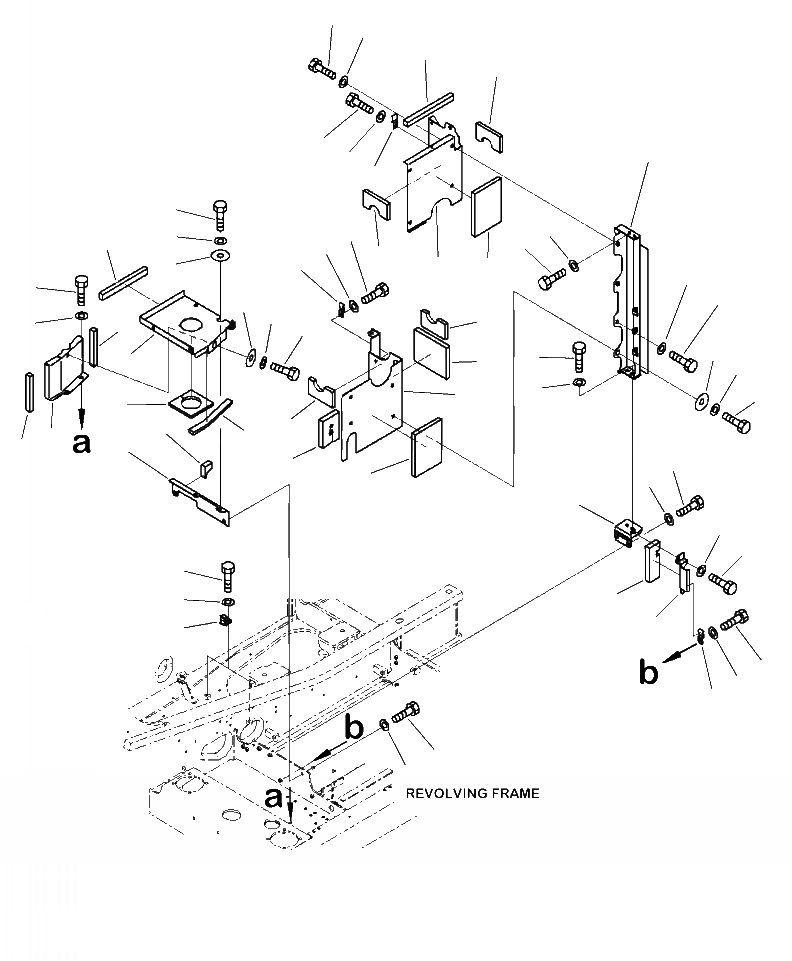 a
b
b
a
REVOLVING FRAME