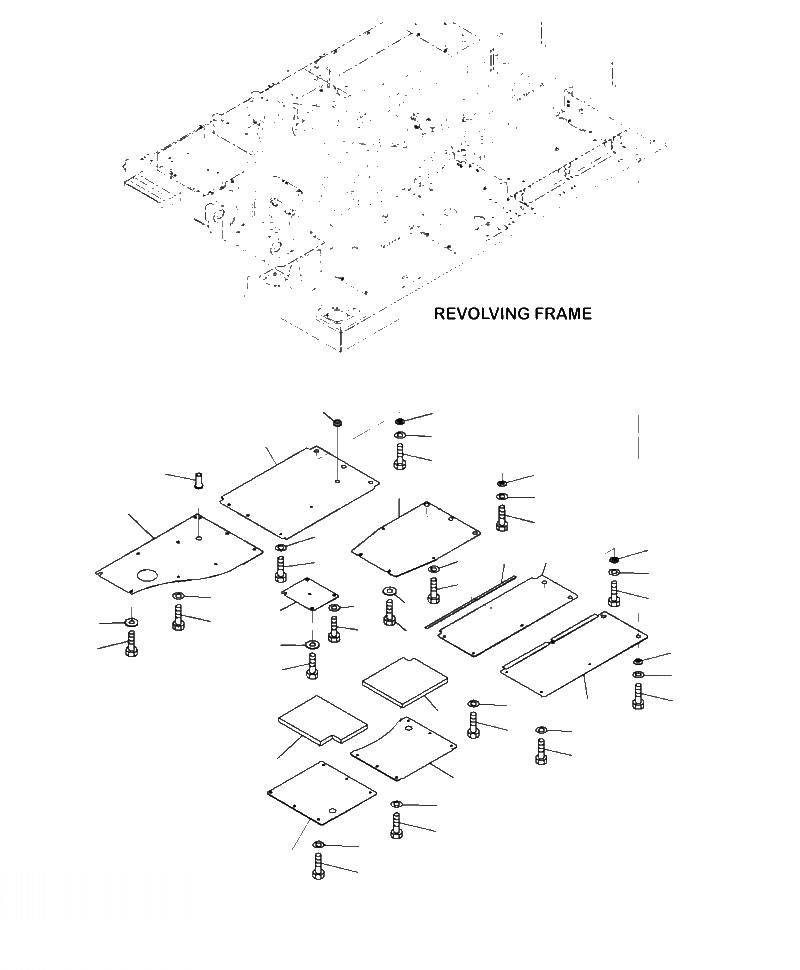 REVOLVING FRAME