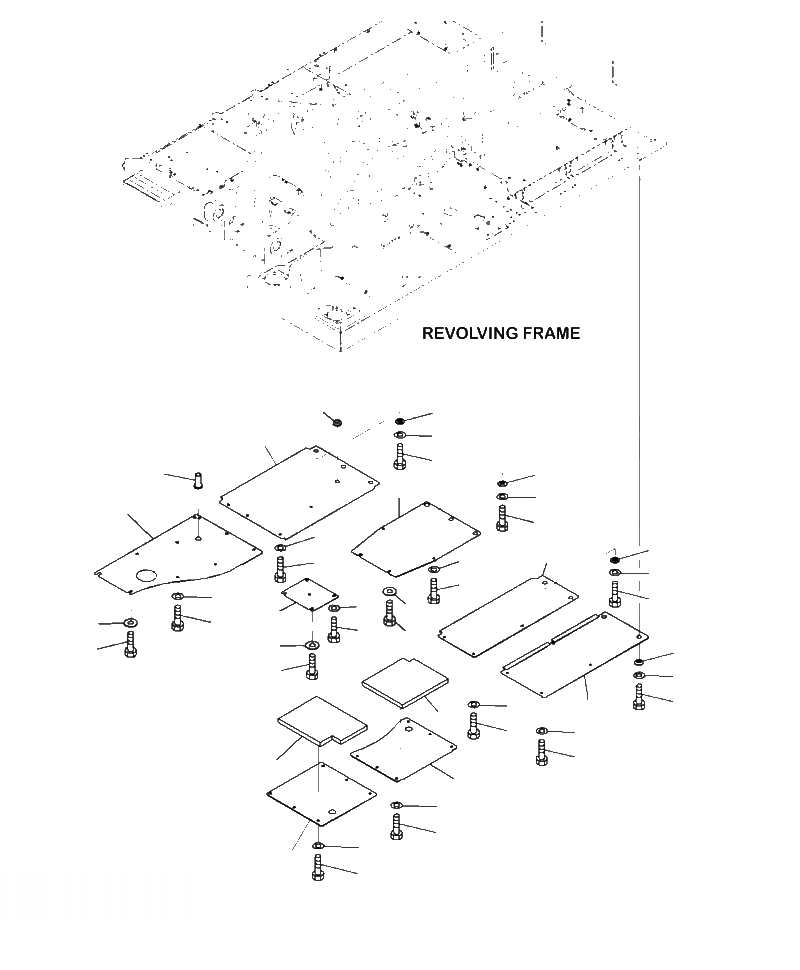 REVOLVING FRAME