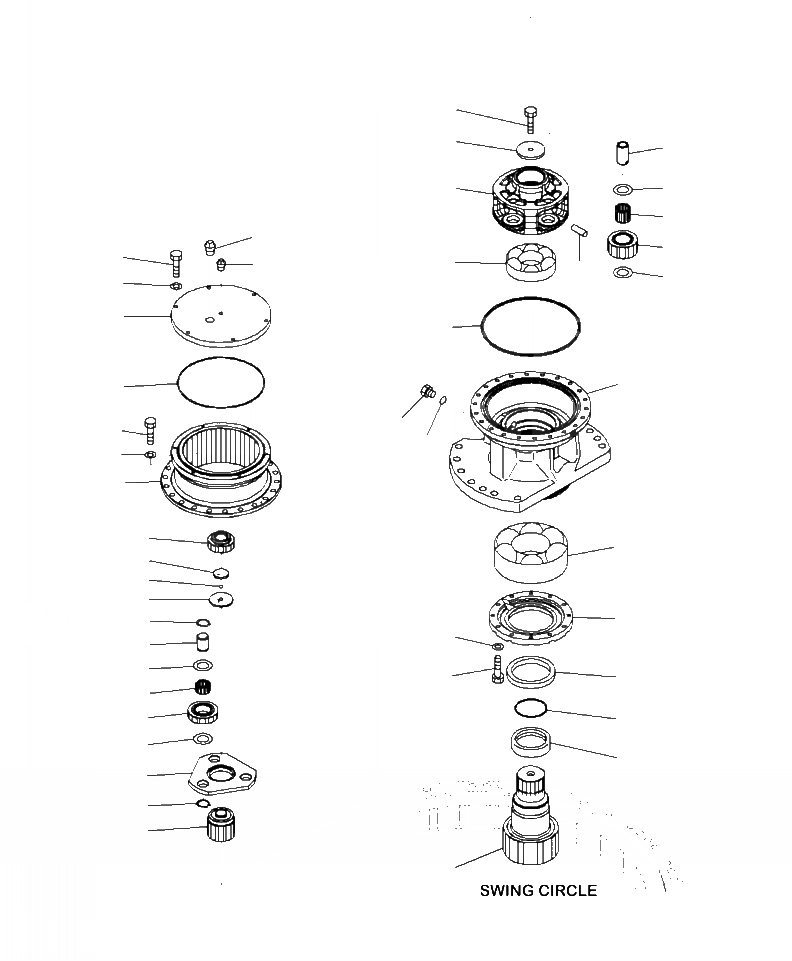 SWING CIRCLE