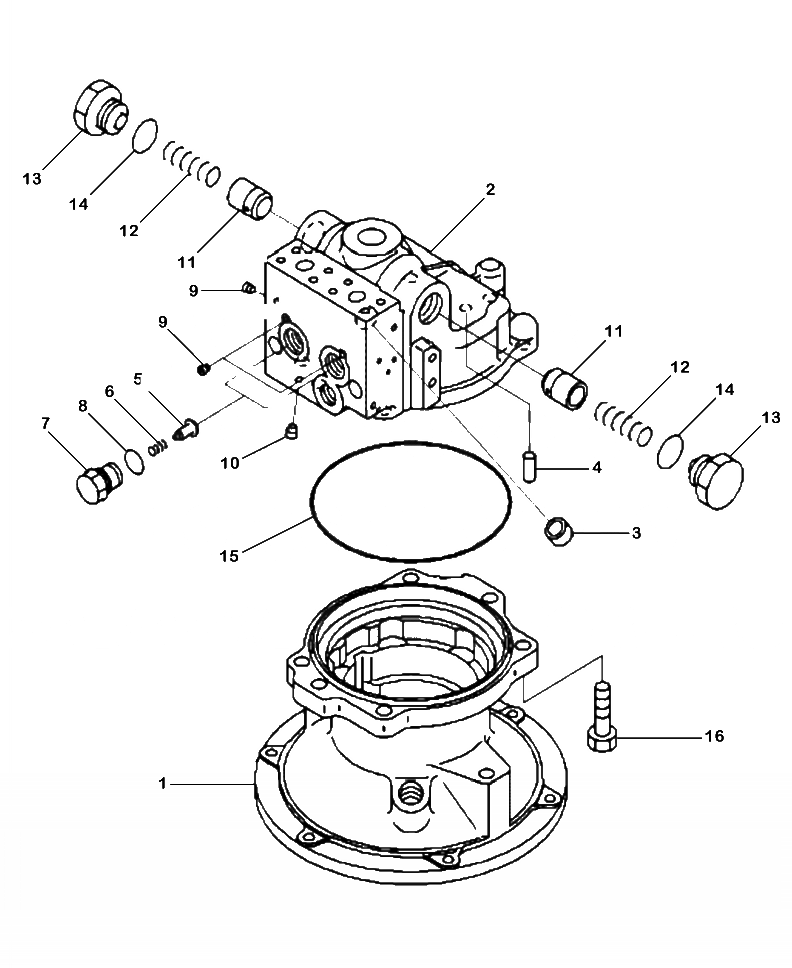 13
14
12
11
2
9
9
5
6
8
7
10
11
12
14
13
4
3
15
16
1