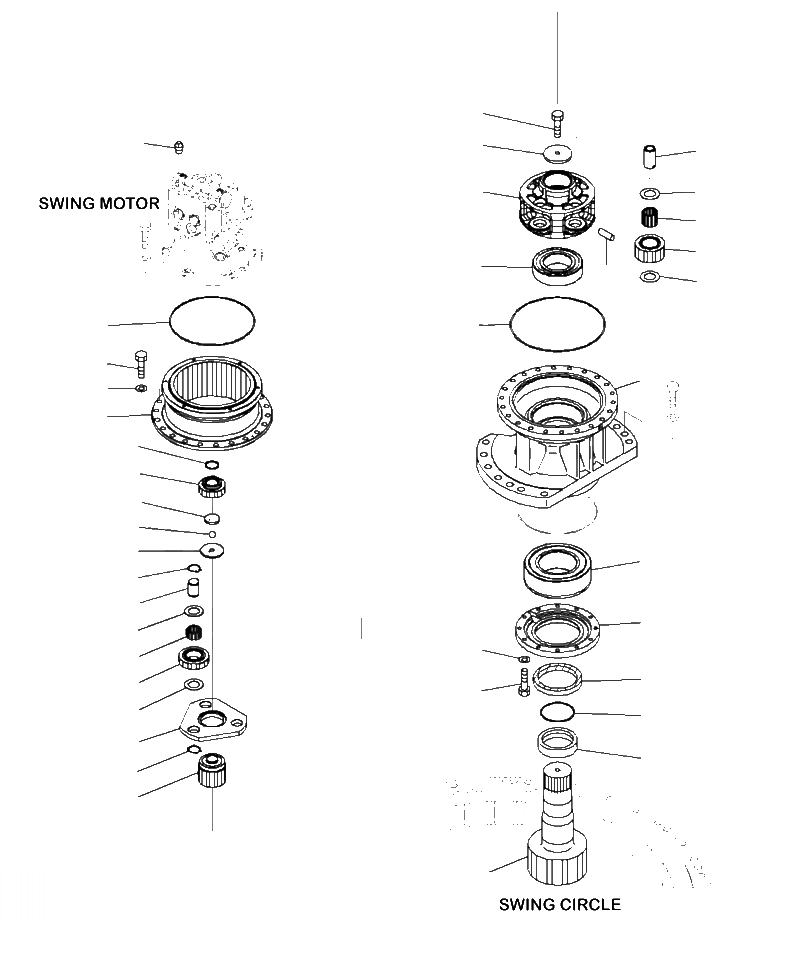 SWING MOTOR

SWING CIRCLE