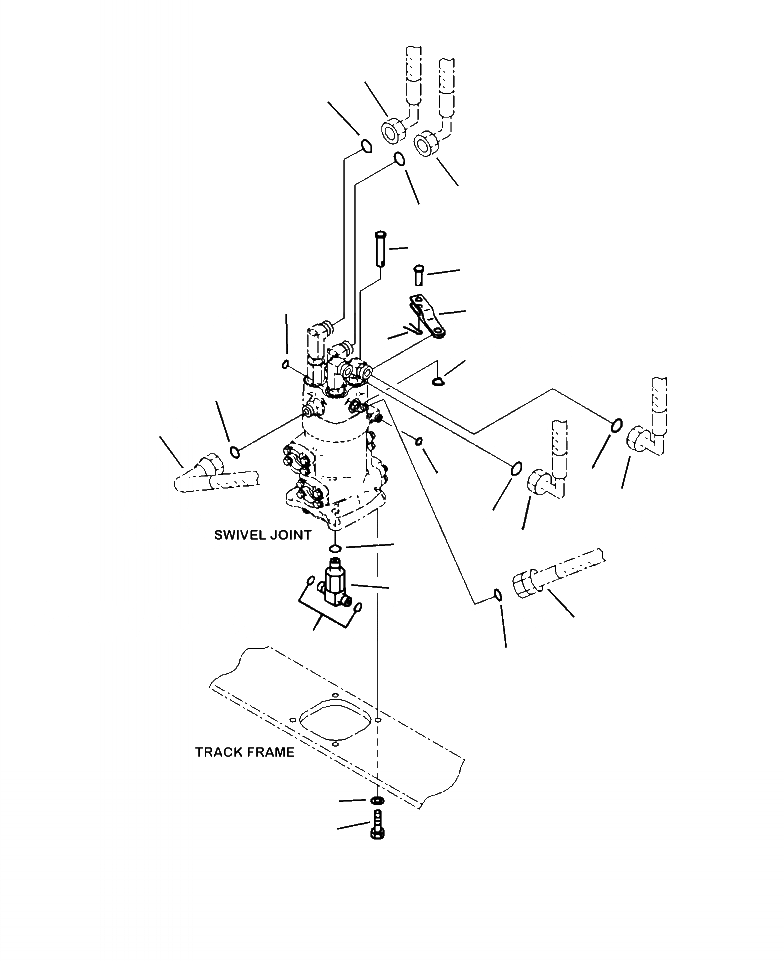 SWIVEL JOINT

TRACK FRAME