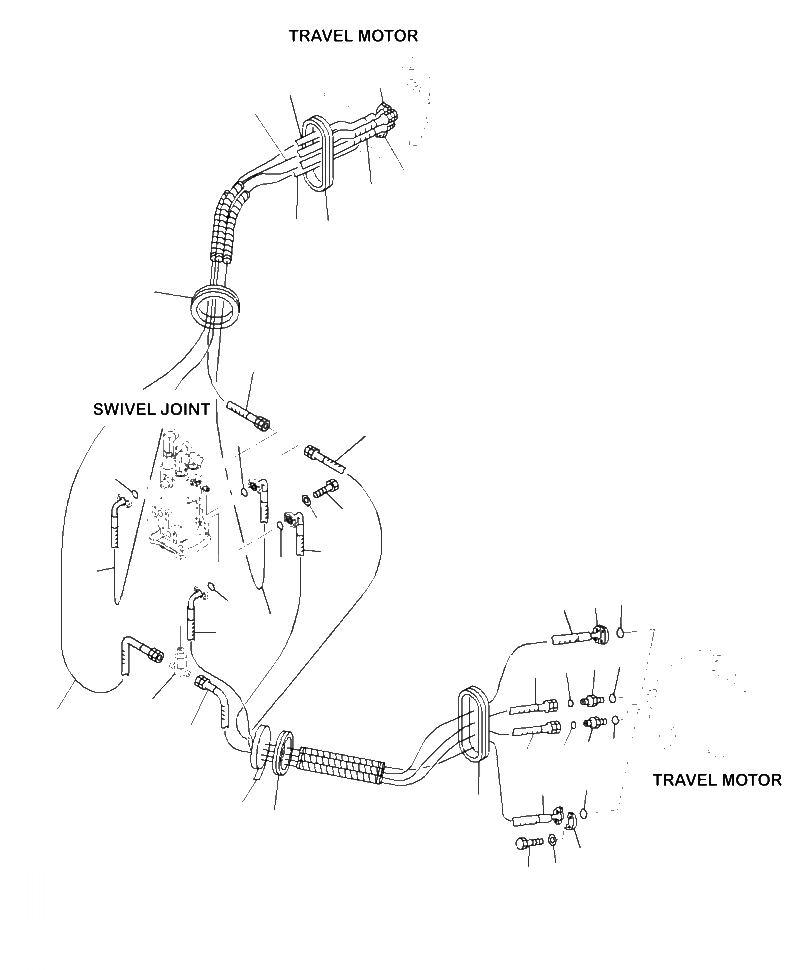 TRAVEL MOTOR

SWIVEL JOINT

TRAVEL MOTOR