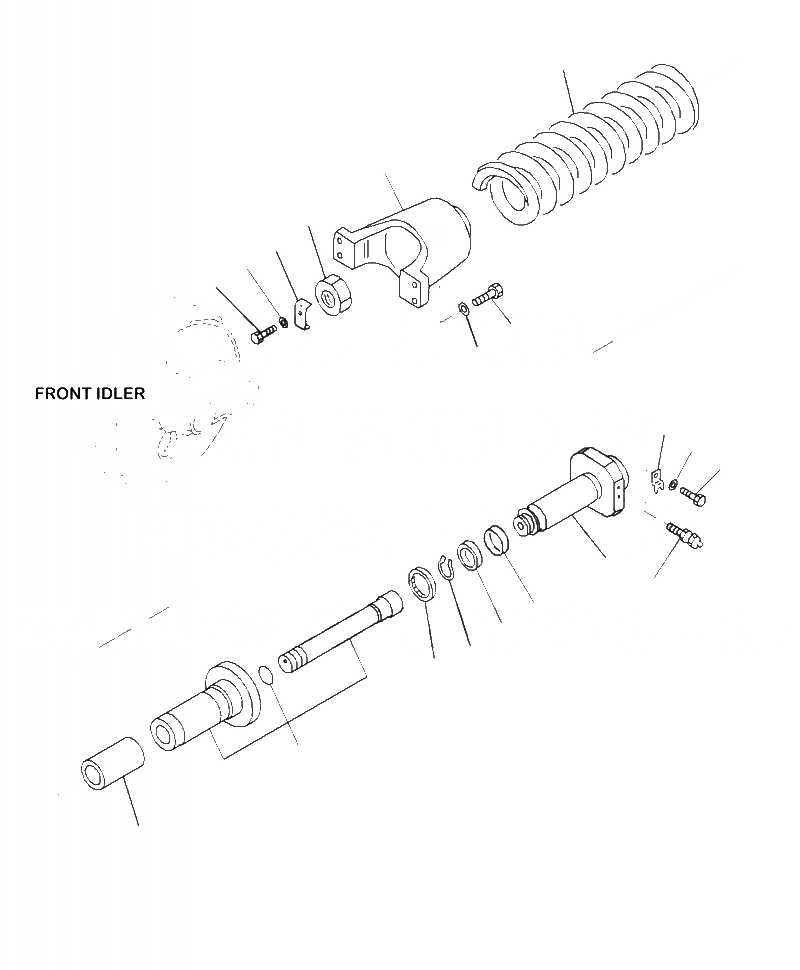 FRONT IDLER