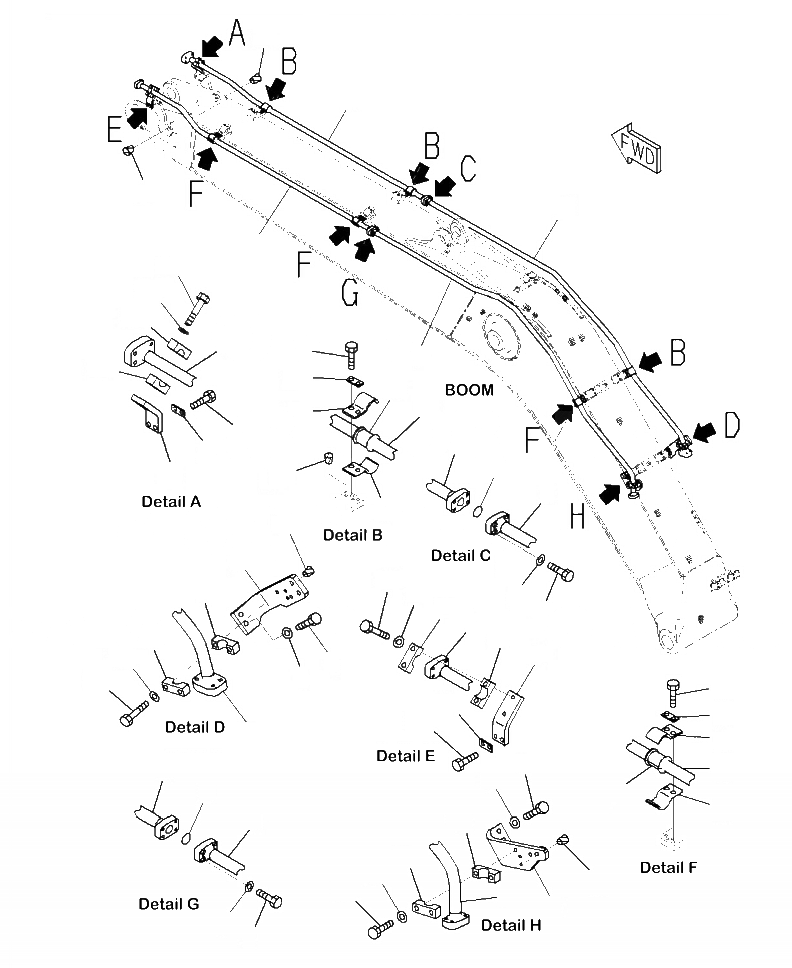 A
B
E
F
B
C
FWD
F
G
BOOM
B
F
D
H
Detail A
Detail B
Detail C
Detail D
Detail E
Detail F
Detail G
Detail H