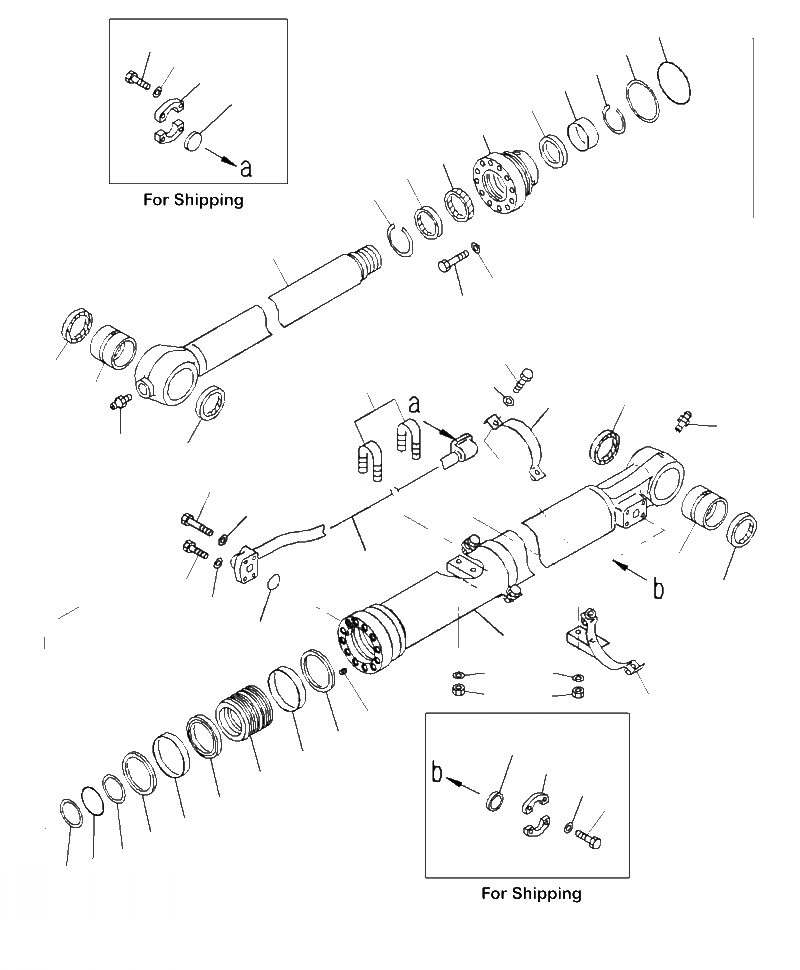 a
For Shipping
a
b
b
For Shipping