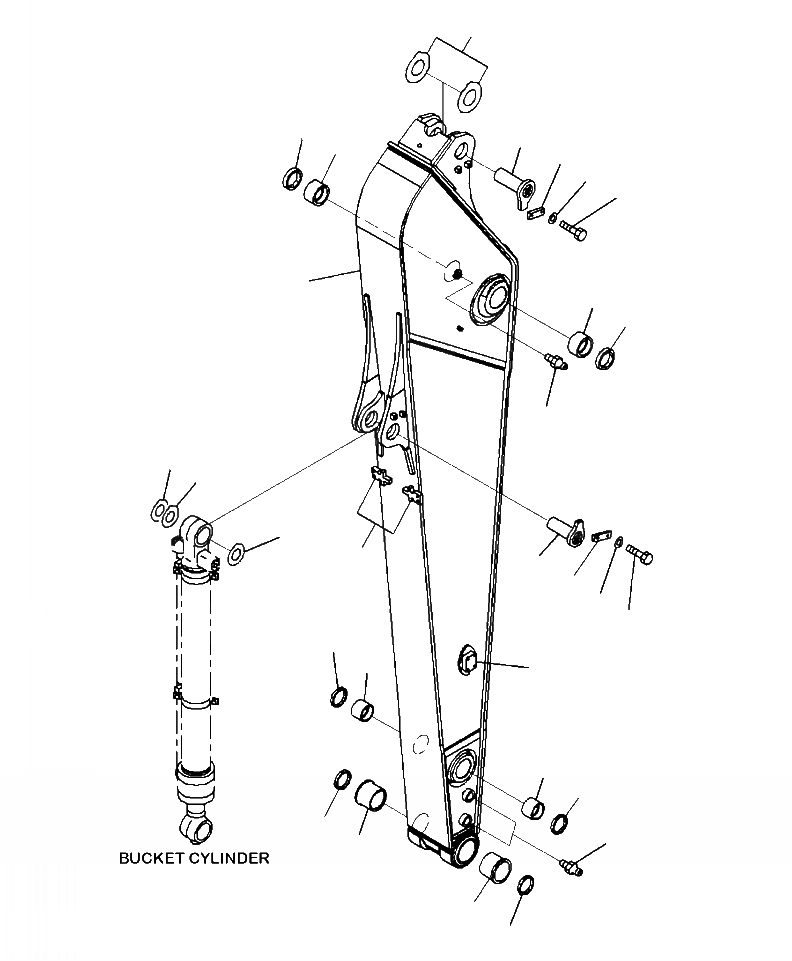 BUCKET CYLINDER