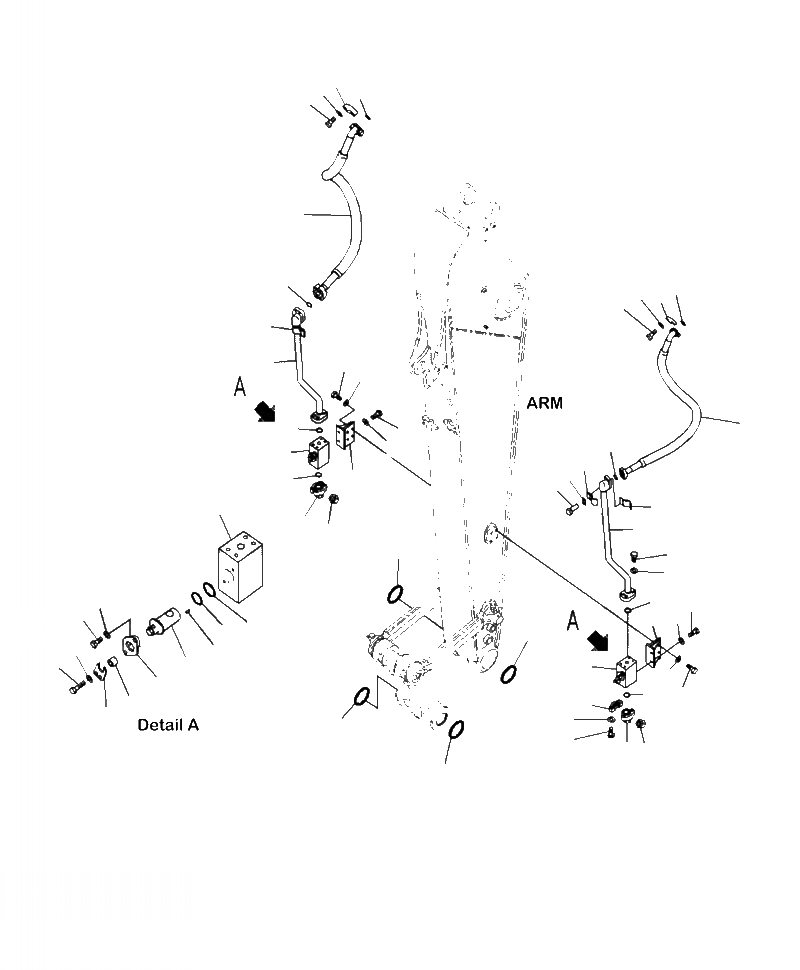 A

ARM

A

Detail A