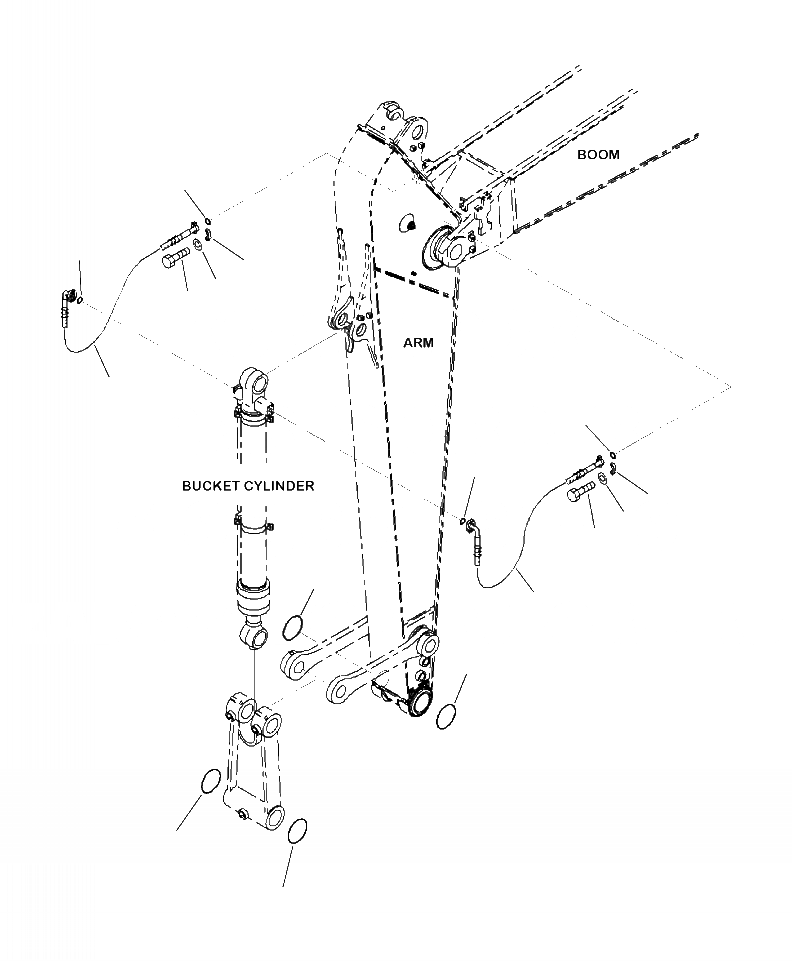 BOOM

ARM

BUCKET CYLINDER