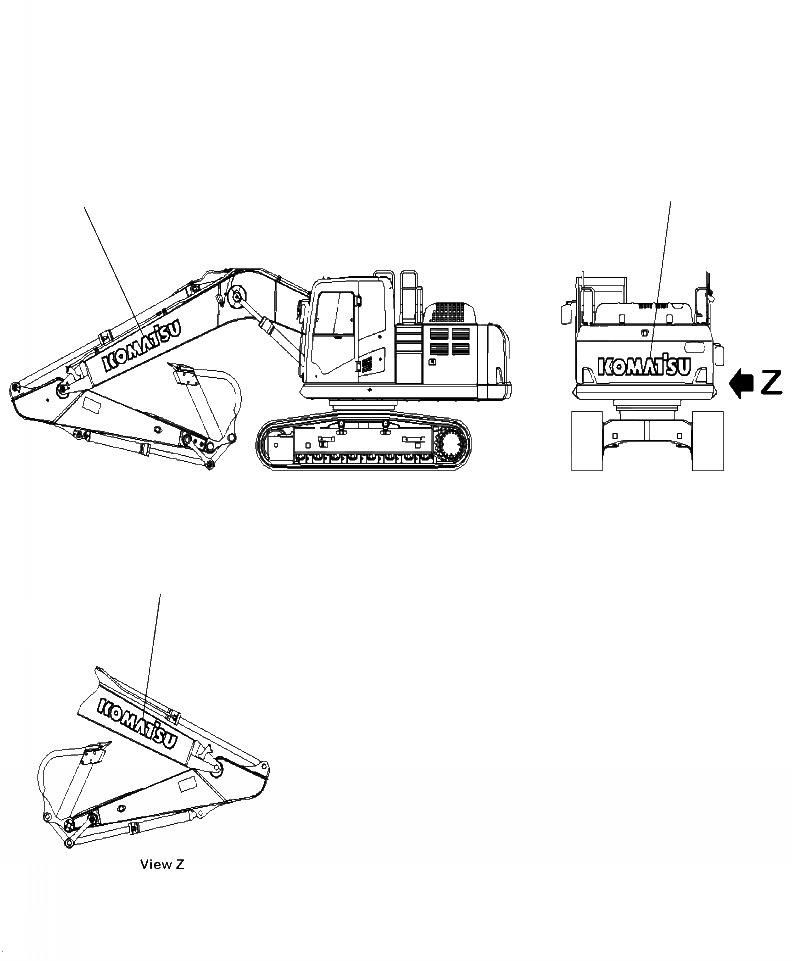 KOMATSU

KOMATSU

Z

KOMATSU

View Z