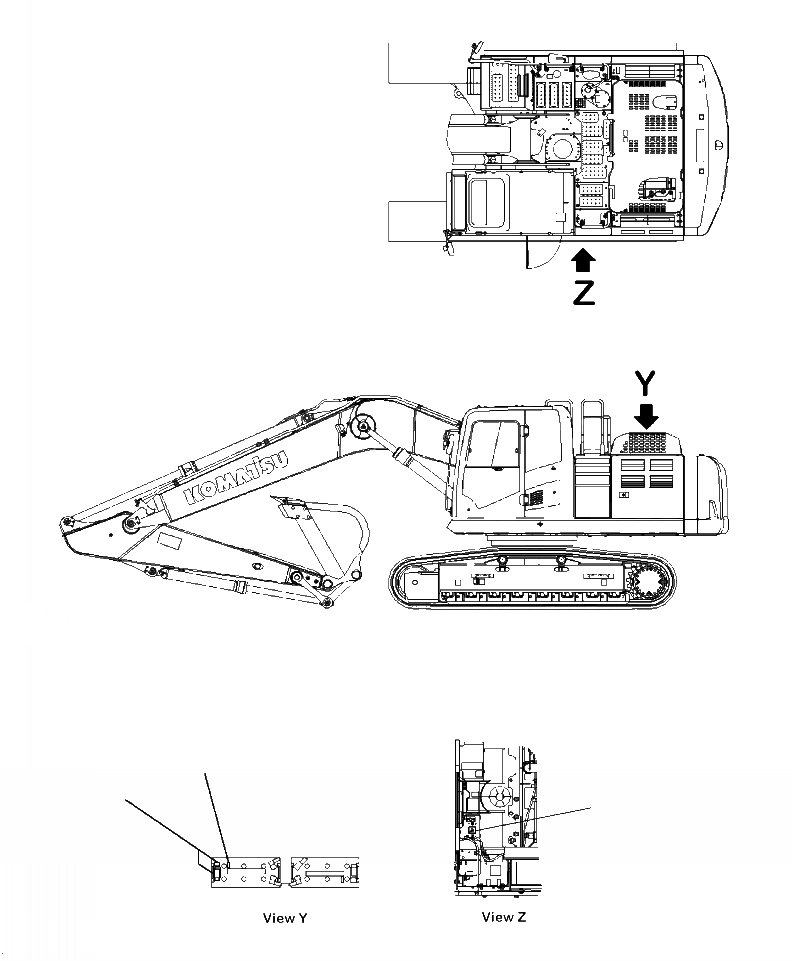 Z

Y

KOMATSU

View Y

View Z