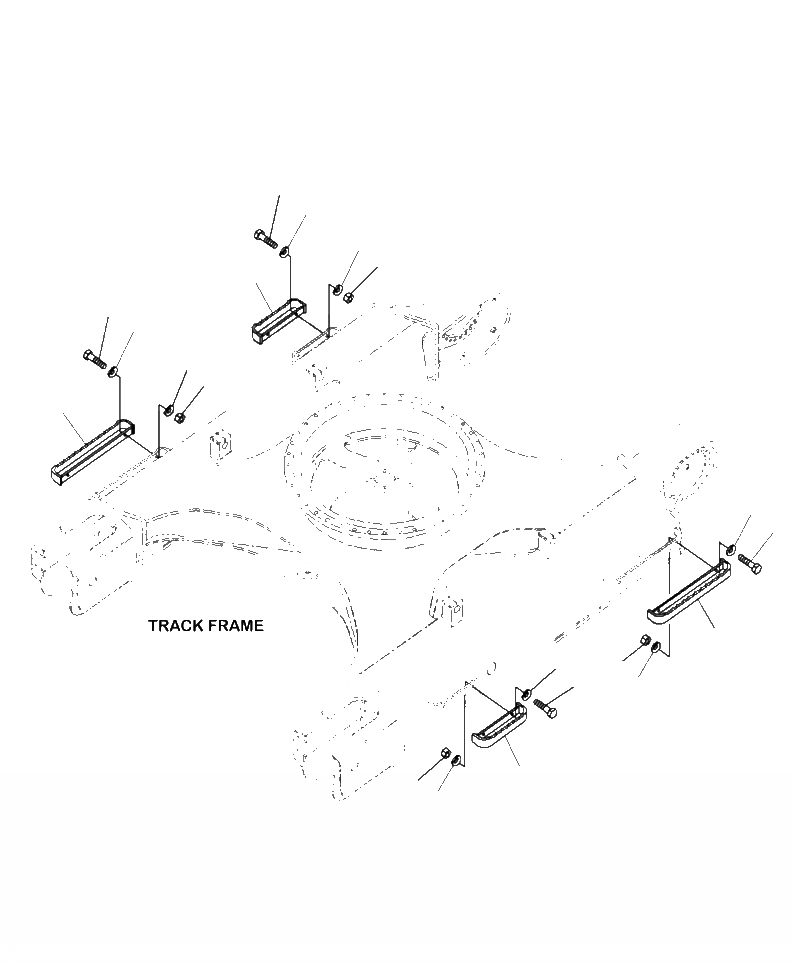 TRACK FRAME