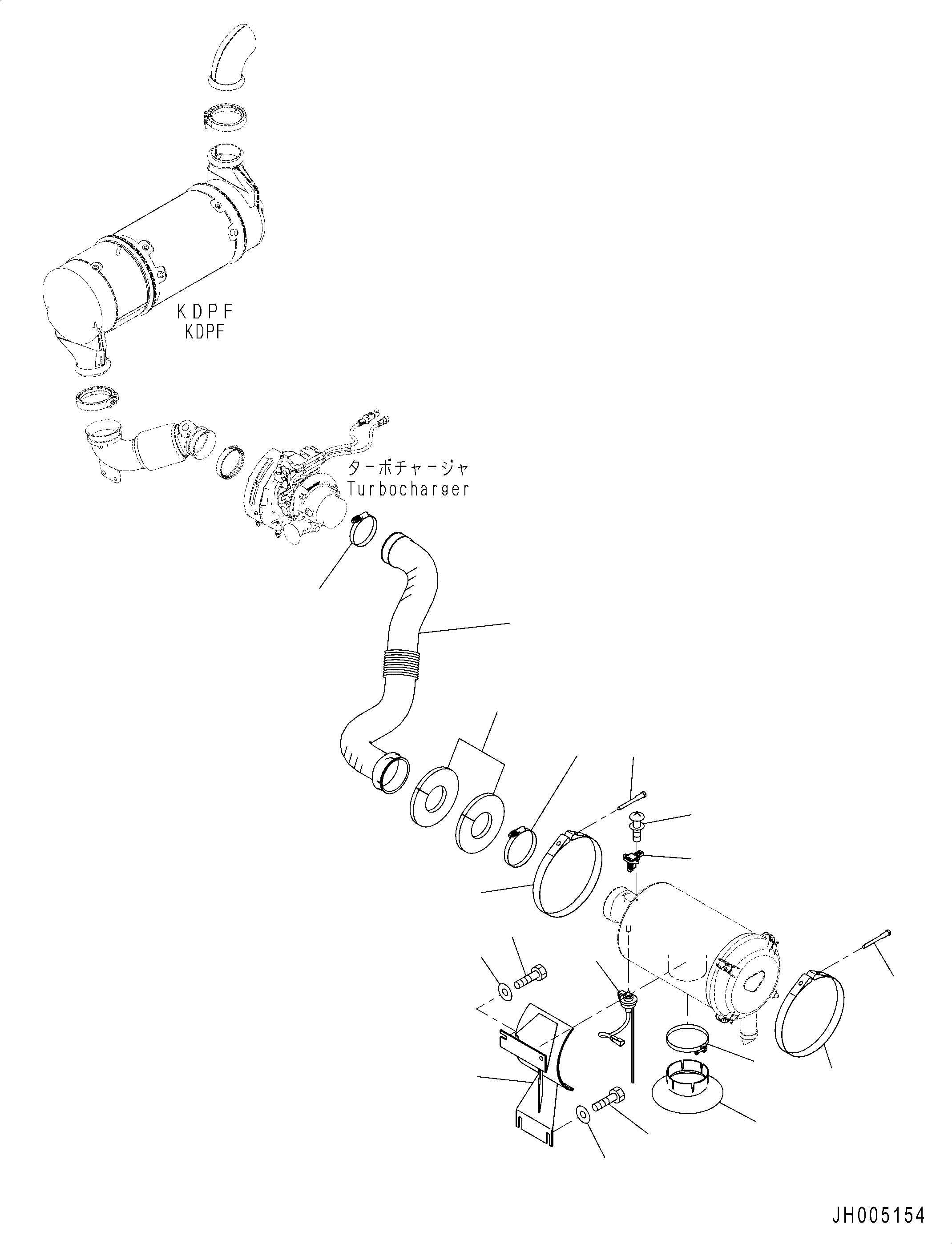 KDPF
KDPF

ターボチャージャ
Turbocharger

JH005154