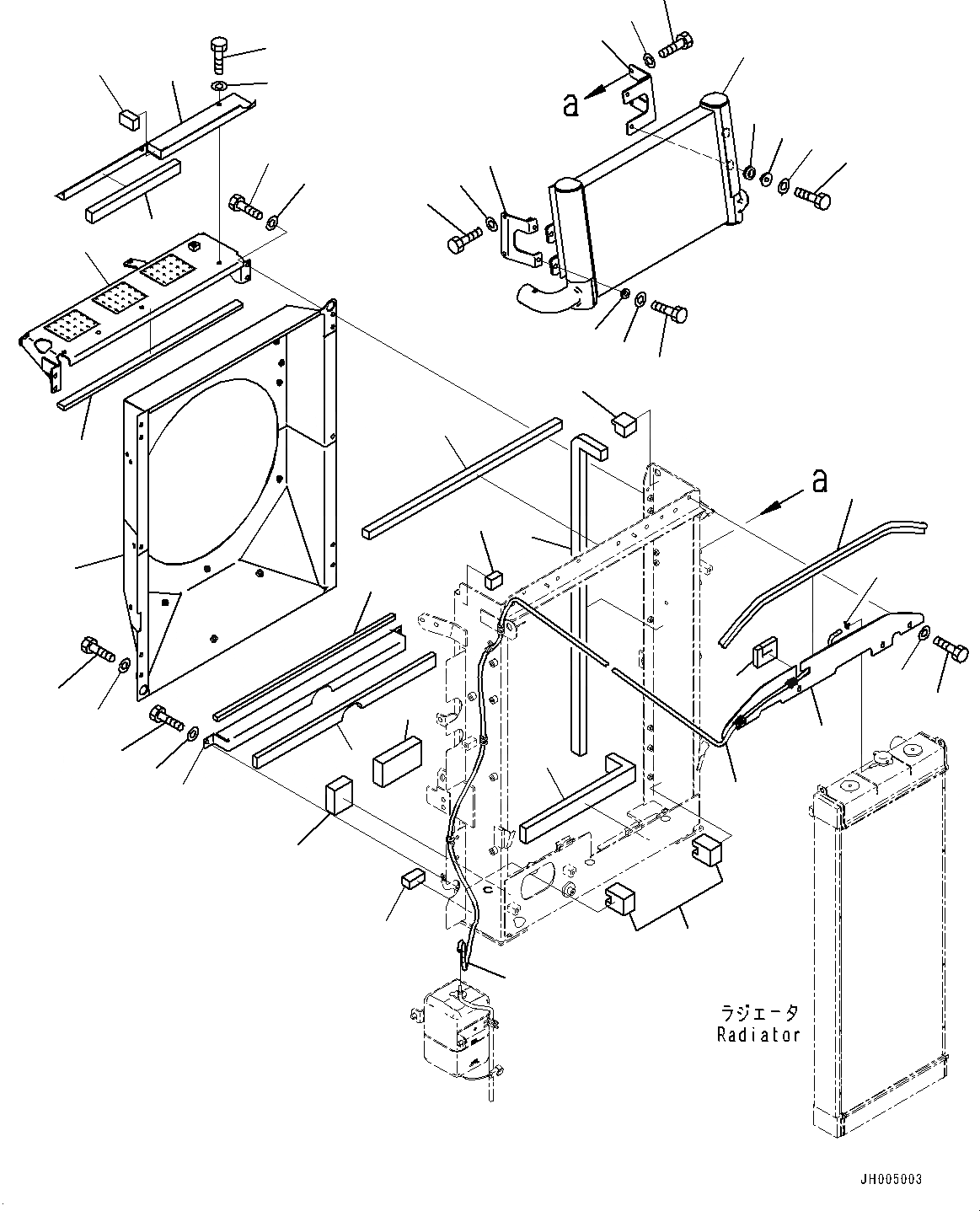 a

a

ラジエータ
Radiator

JH005003