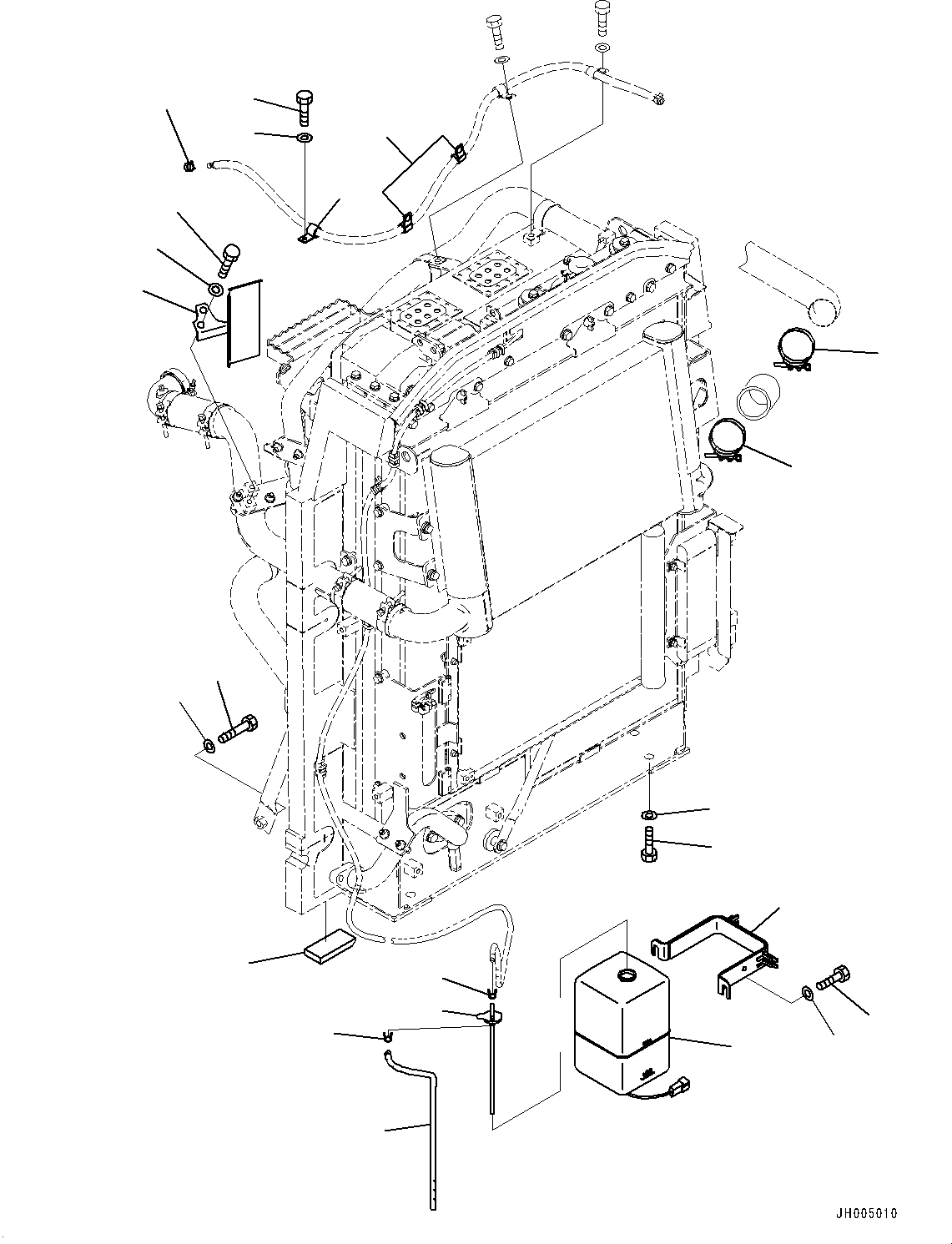 JH005010