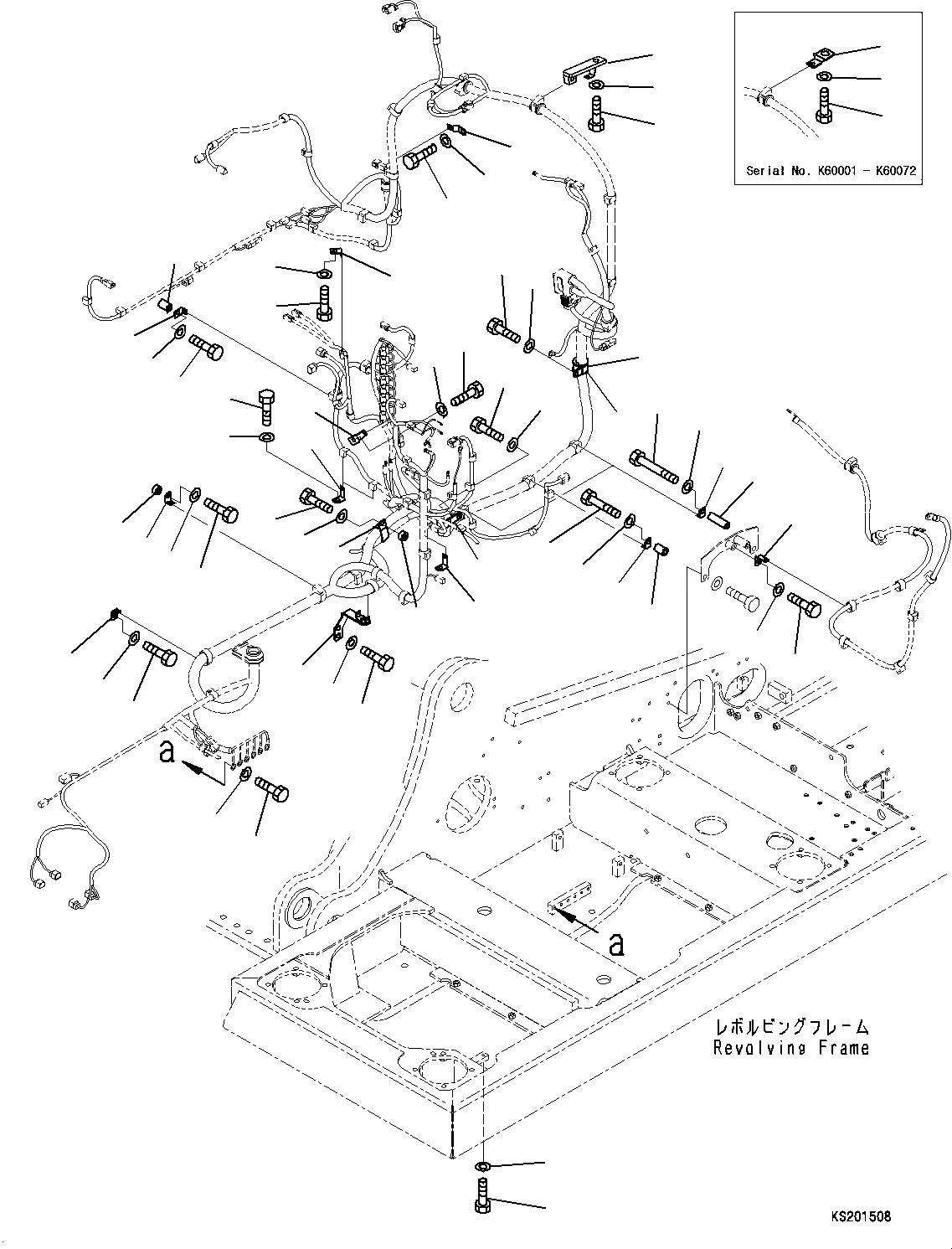 Serial No. K60001 - K60072

a

a

レボルビングフレーム
Revolving Frame

KS201508