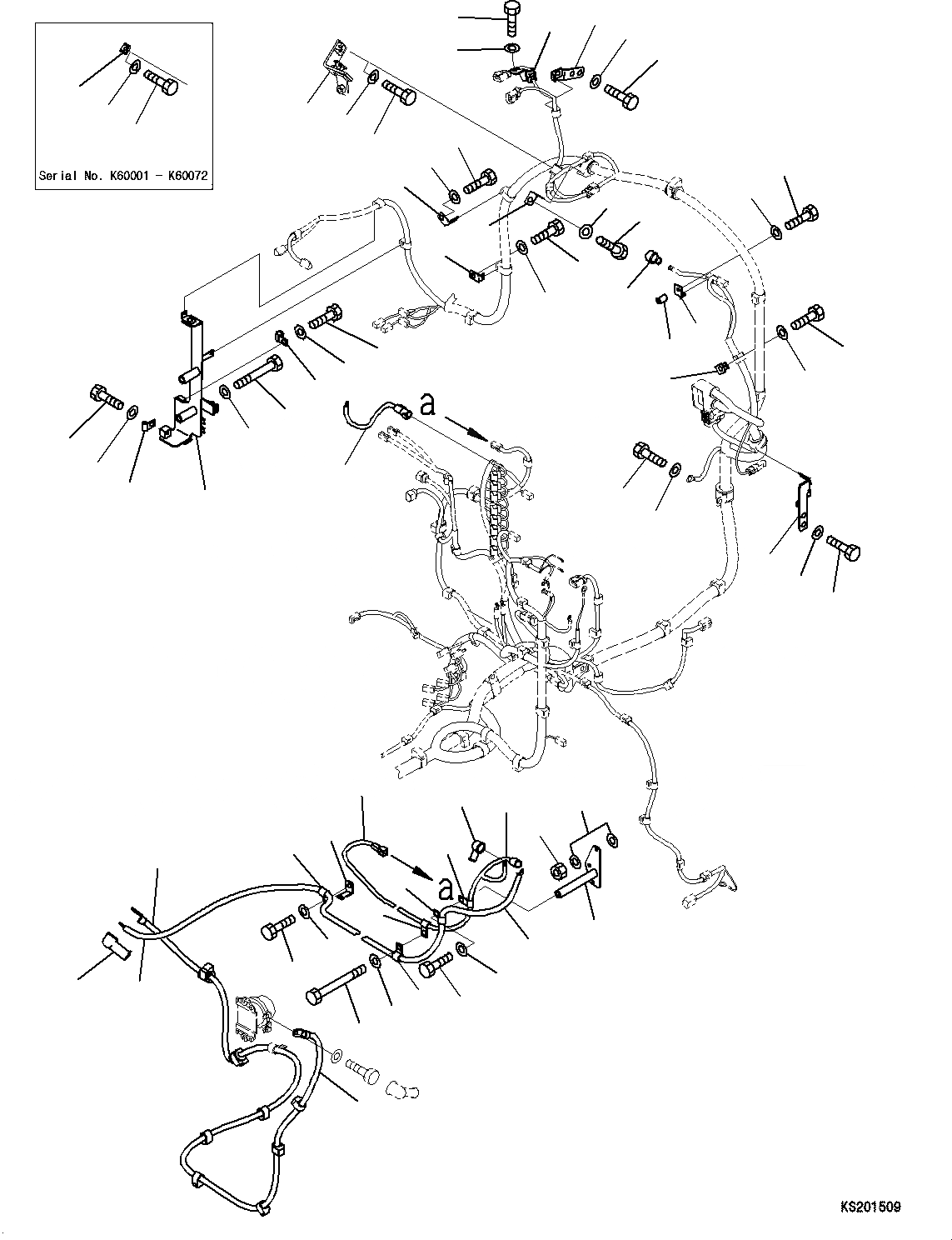 Serial No. K60001 - K60072

a

a

KS201509