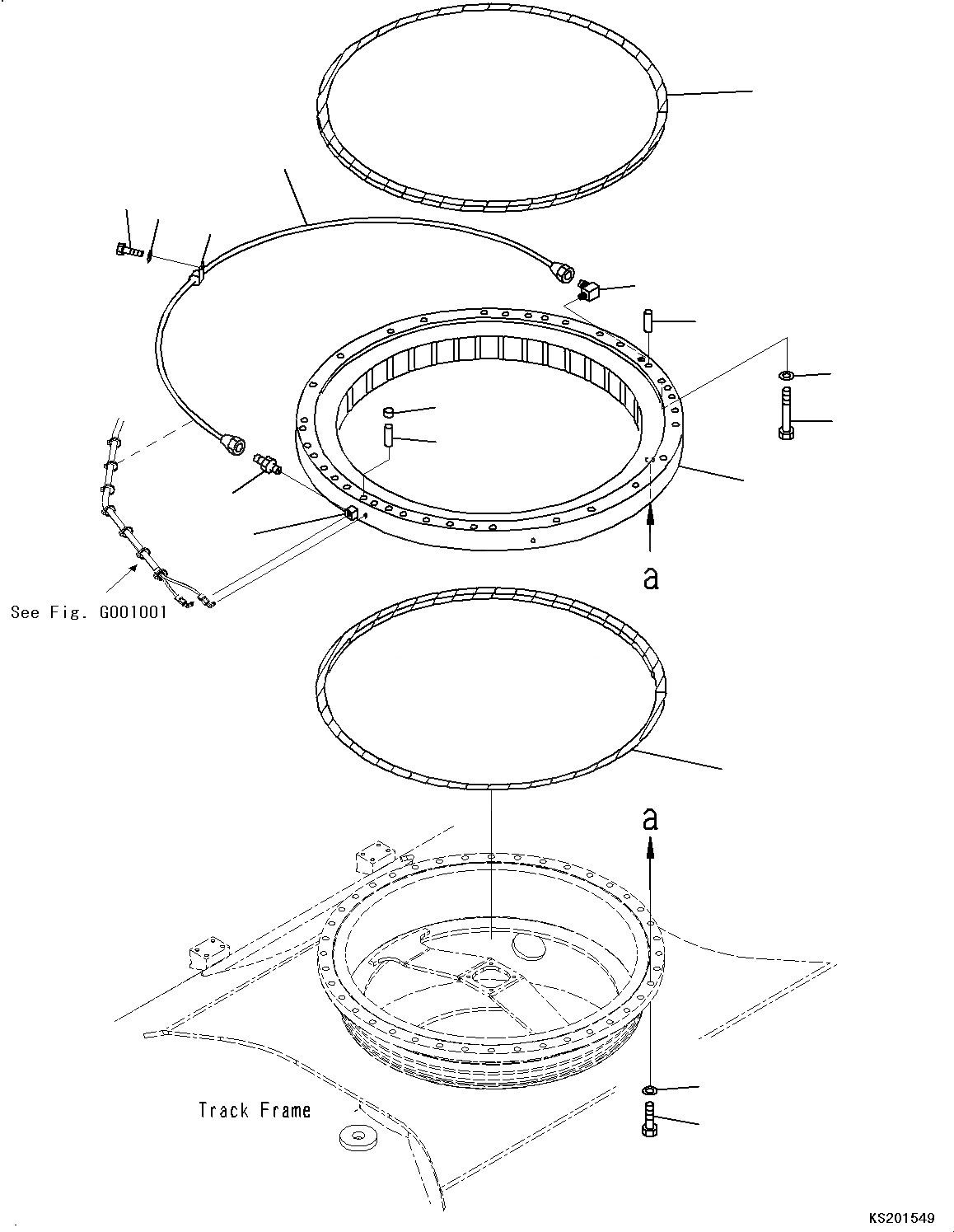 a

See Fig. G001001

a

Track Frame

KS201549