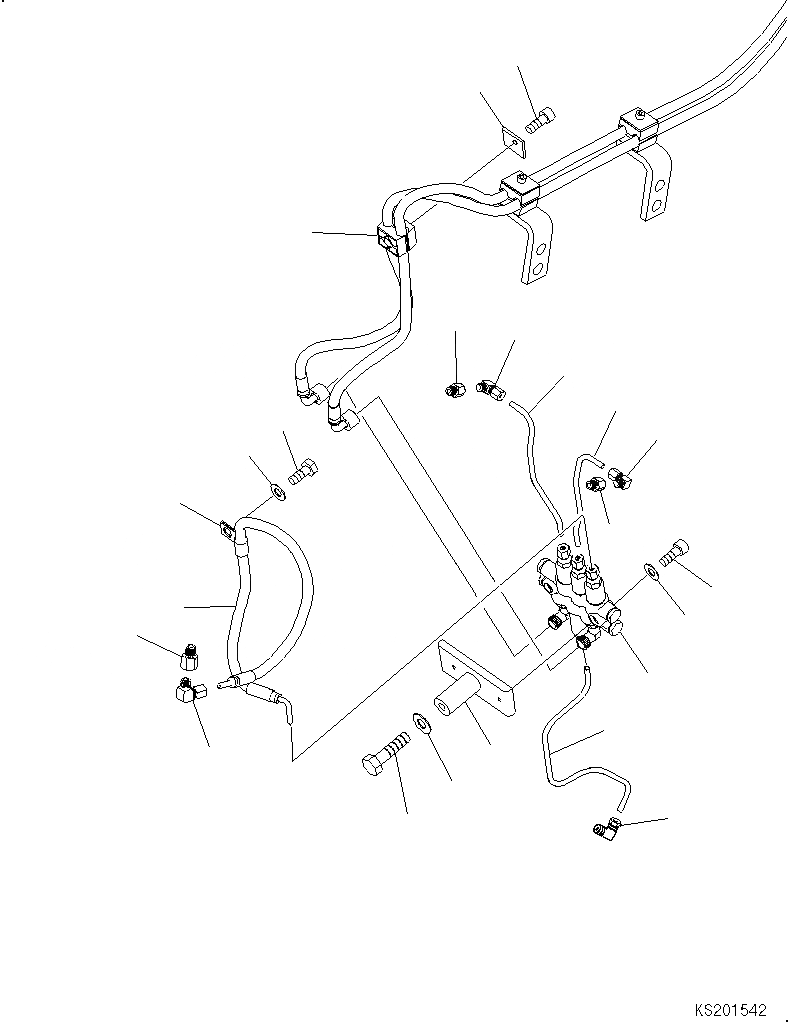 KS201542