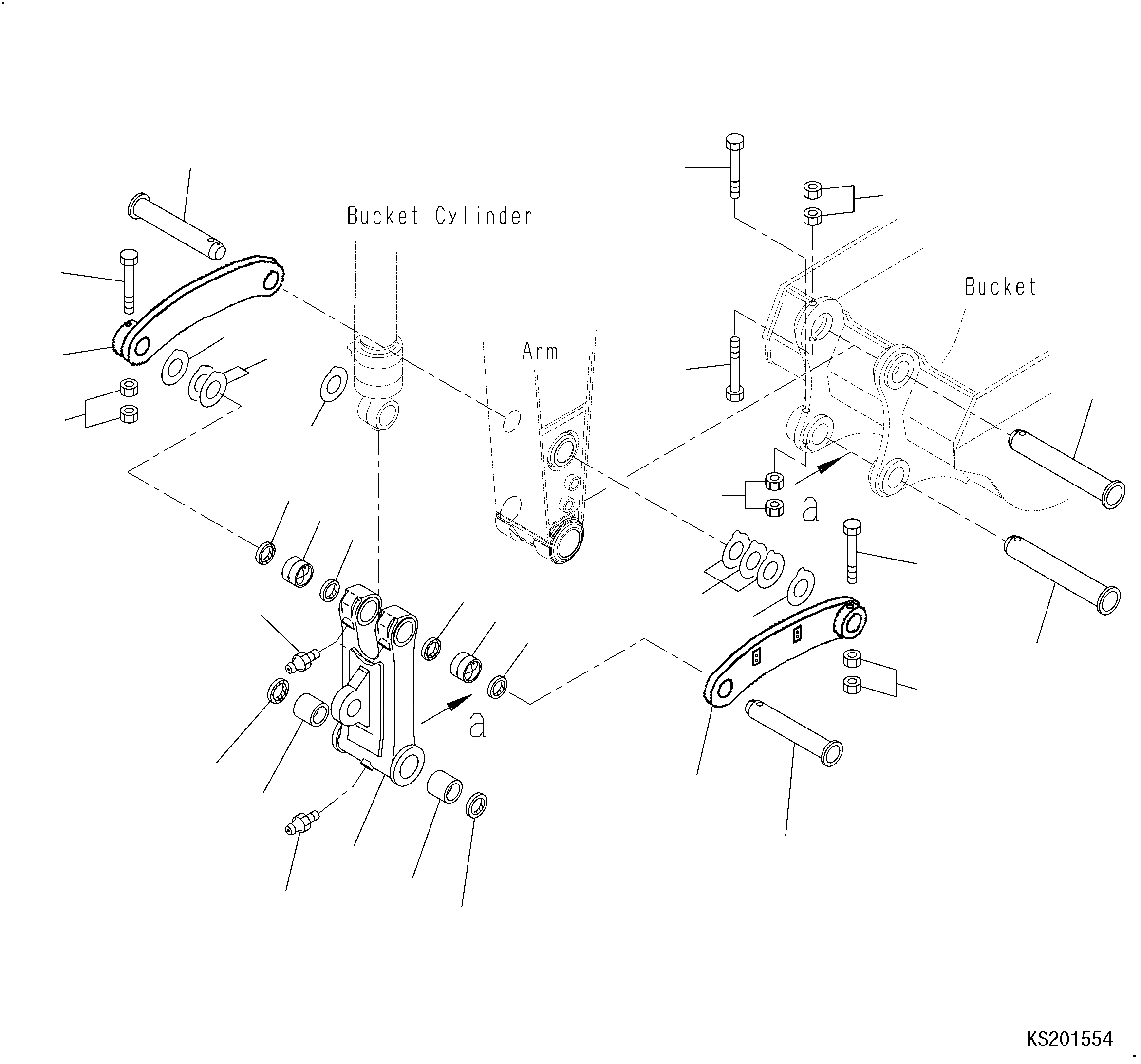 Bucket Cylinder

Bucket

Arm

a

a

KS201554