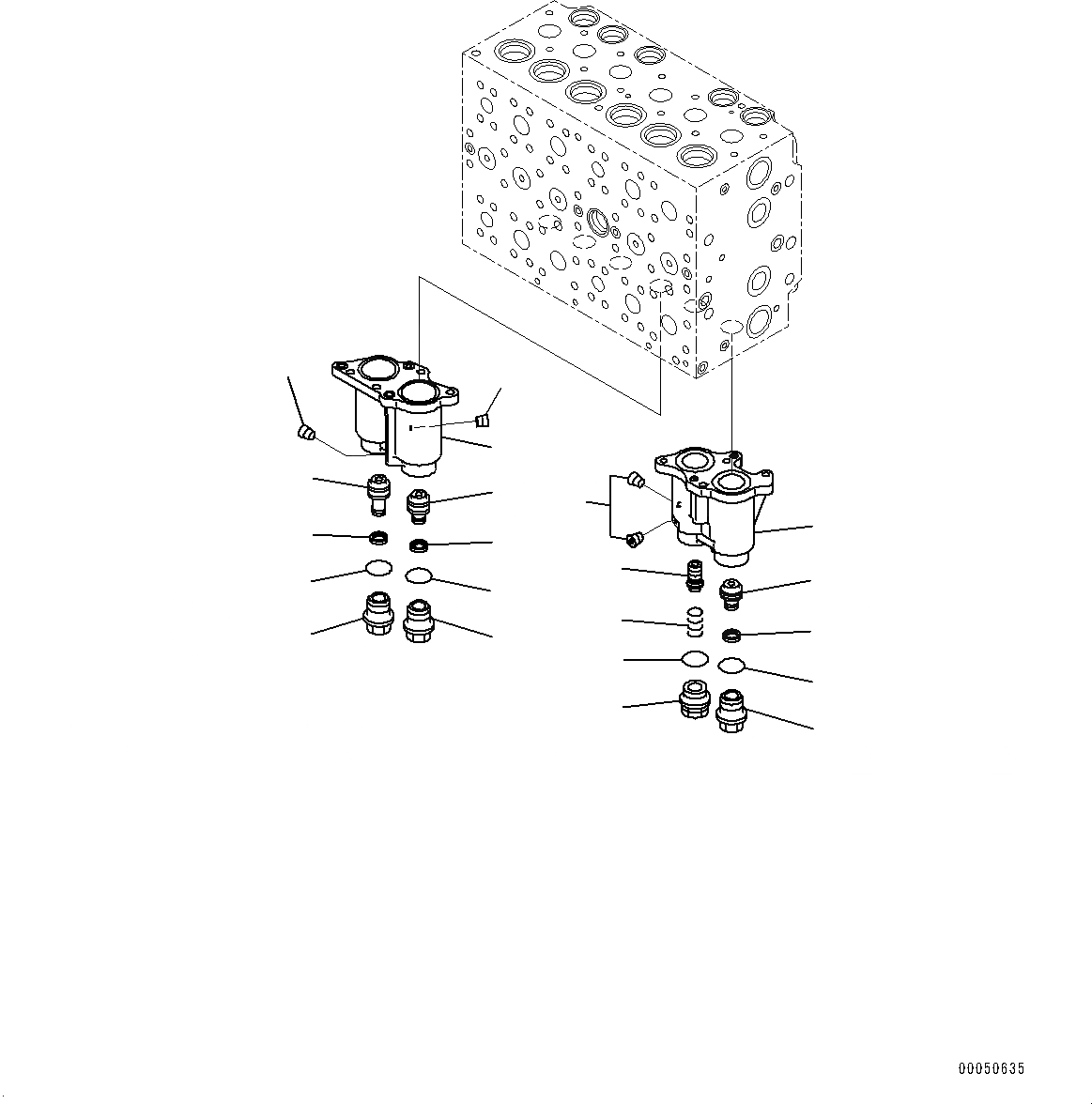 00050635