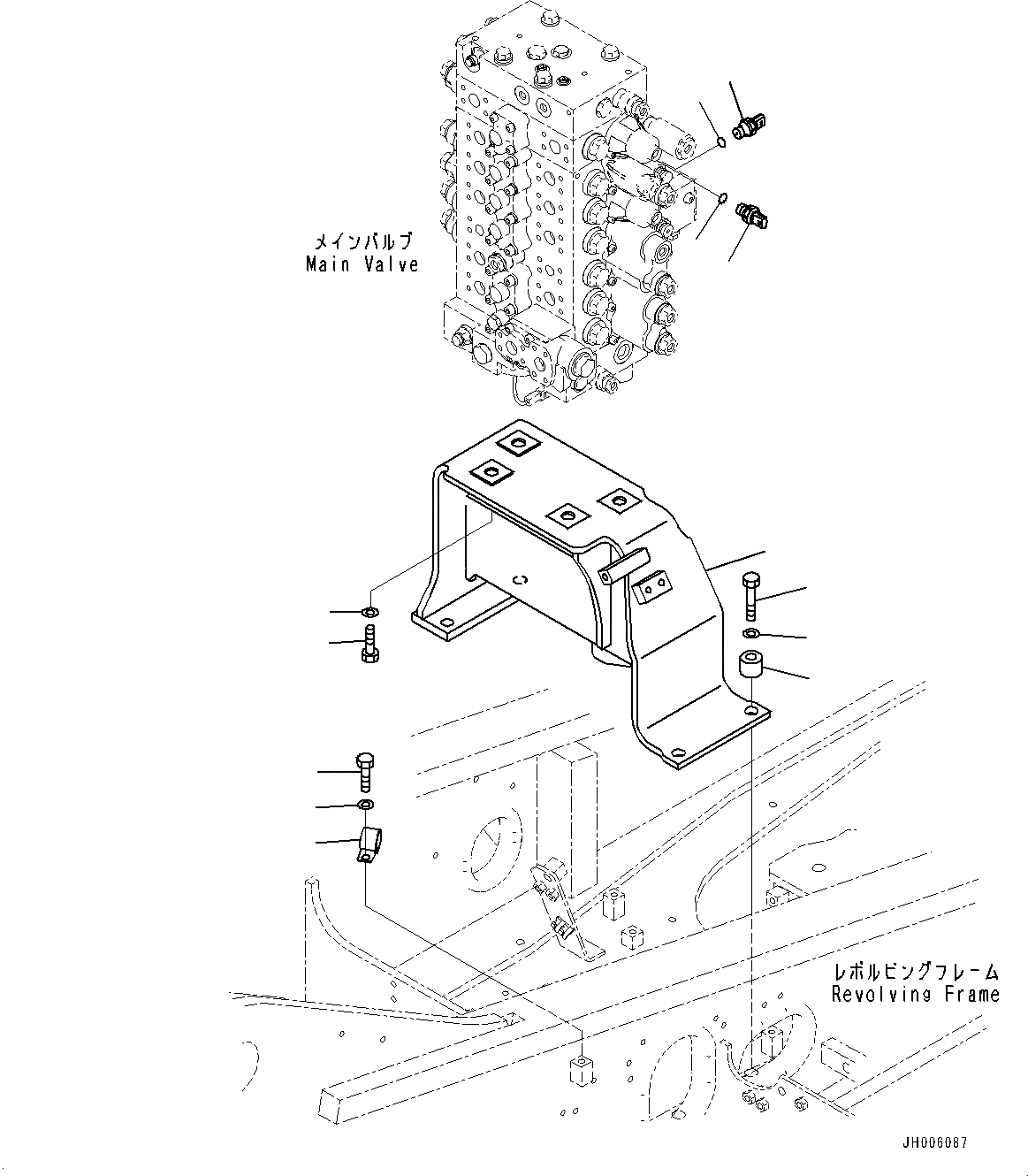 メインバルブ
Main Valve

レボルビングフレーム
Revolving Frame

JH006087