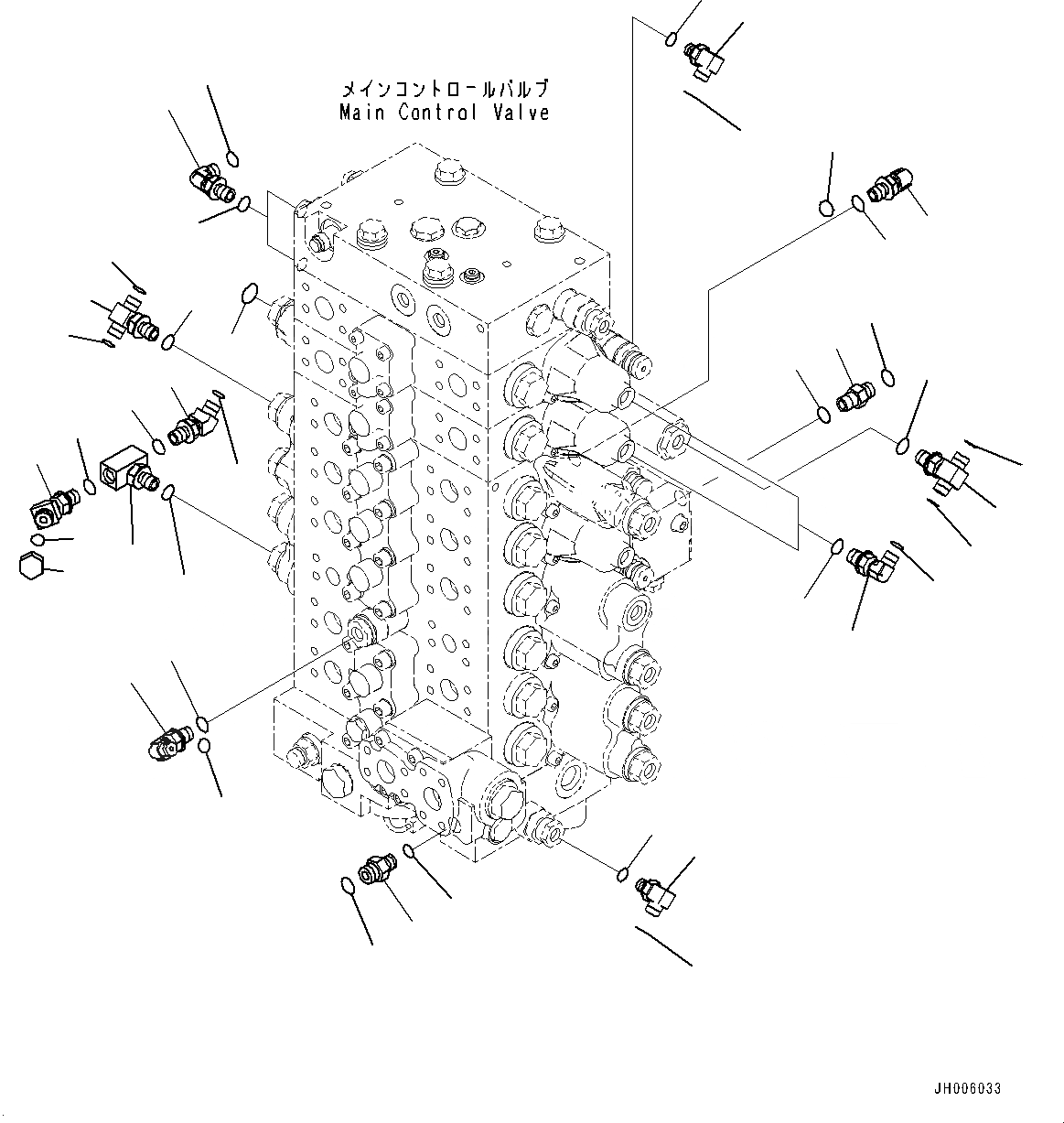 メインコントロールバルブ
Main Control Valve

JH006033