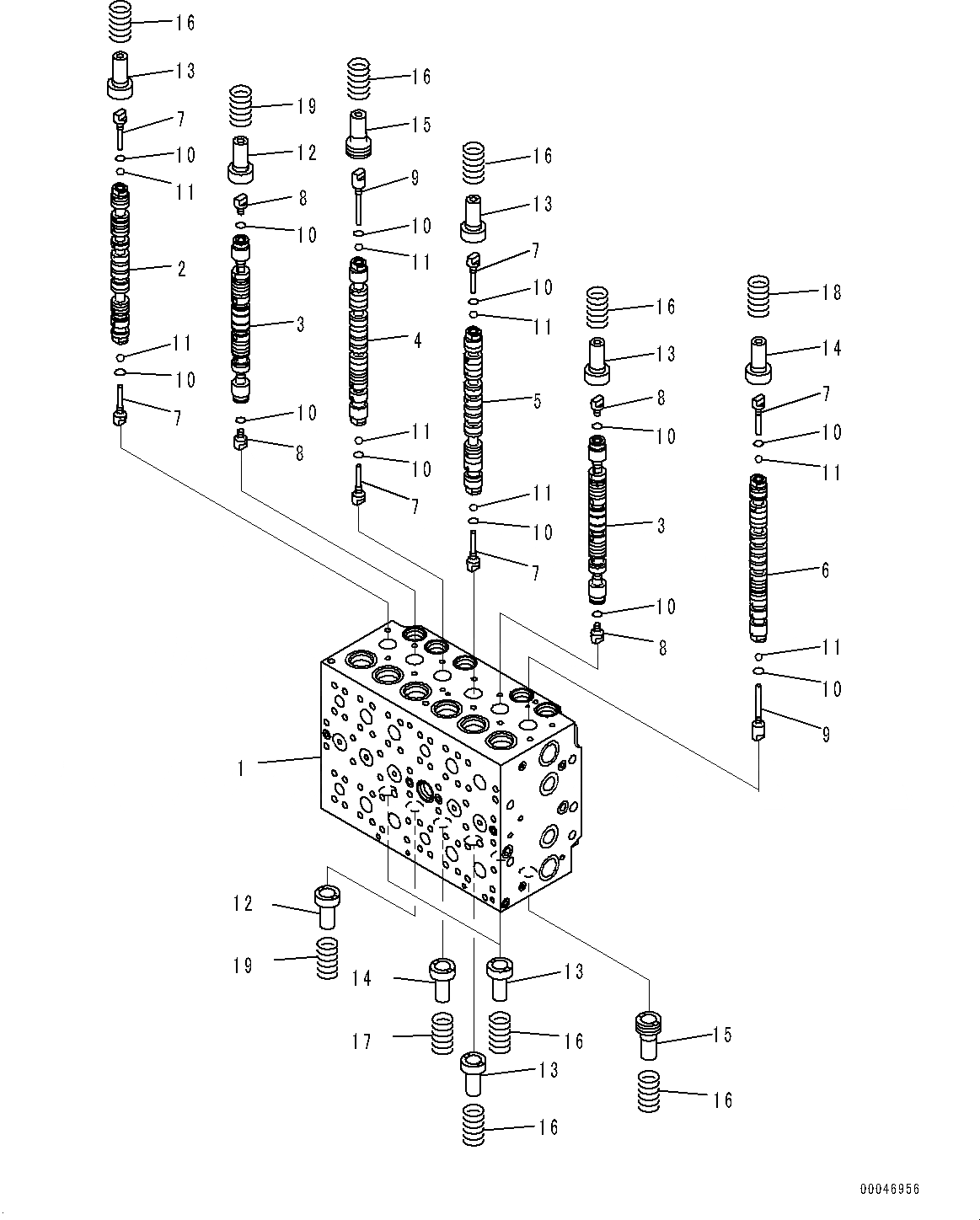 16
13
7
10
11
2
11
10
7
19
12
8
10
3
10
8
16
15
9
10
11
4
11
10
7
16
13
7
10
11
5
11
10
7
16
13
8
10
3
10
8
18
14
7
10
11
6
11
10
9
1
12
19
14
17
13
16
13
16
15
16
00046956