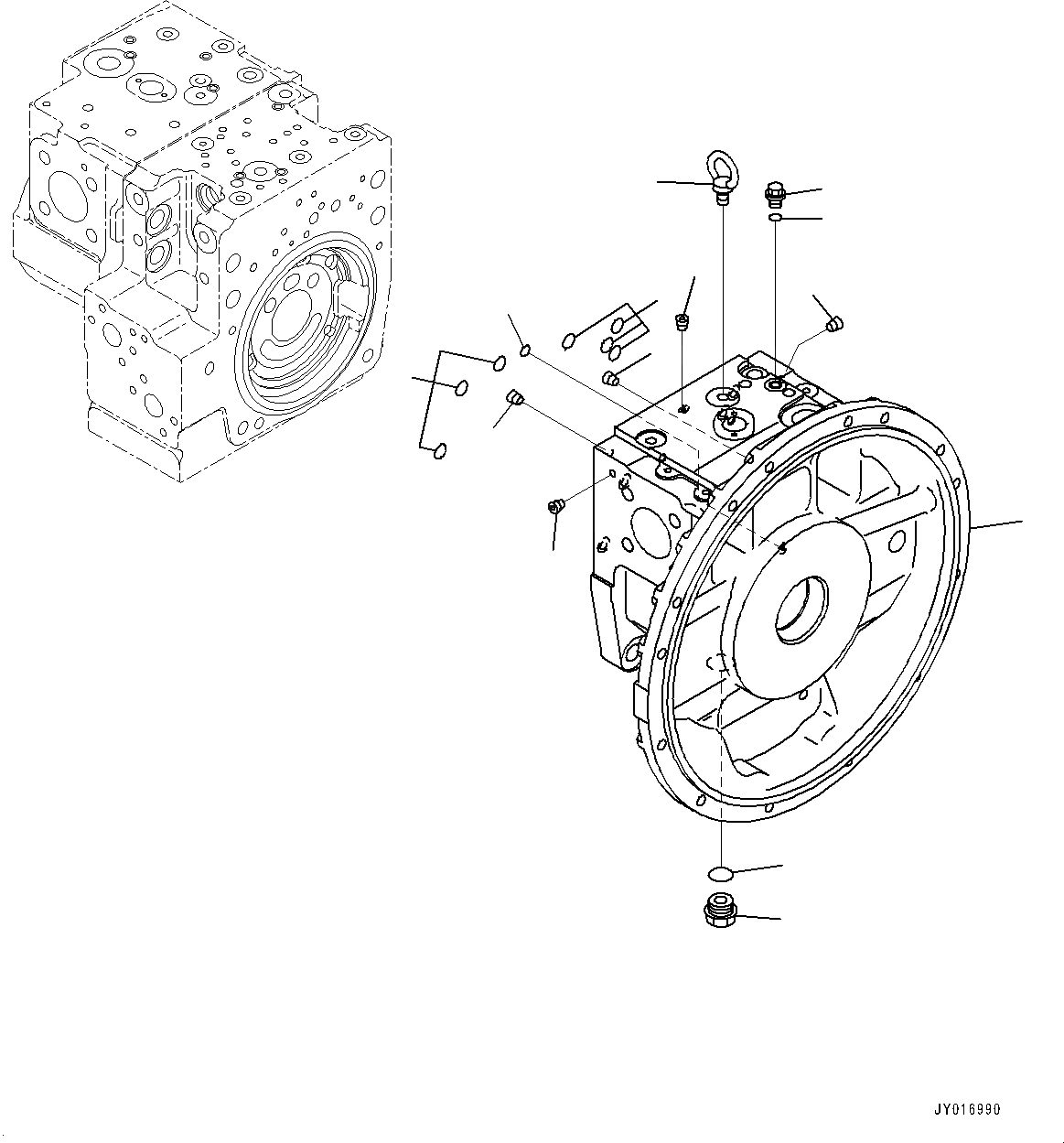 JY016990