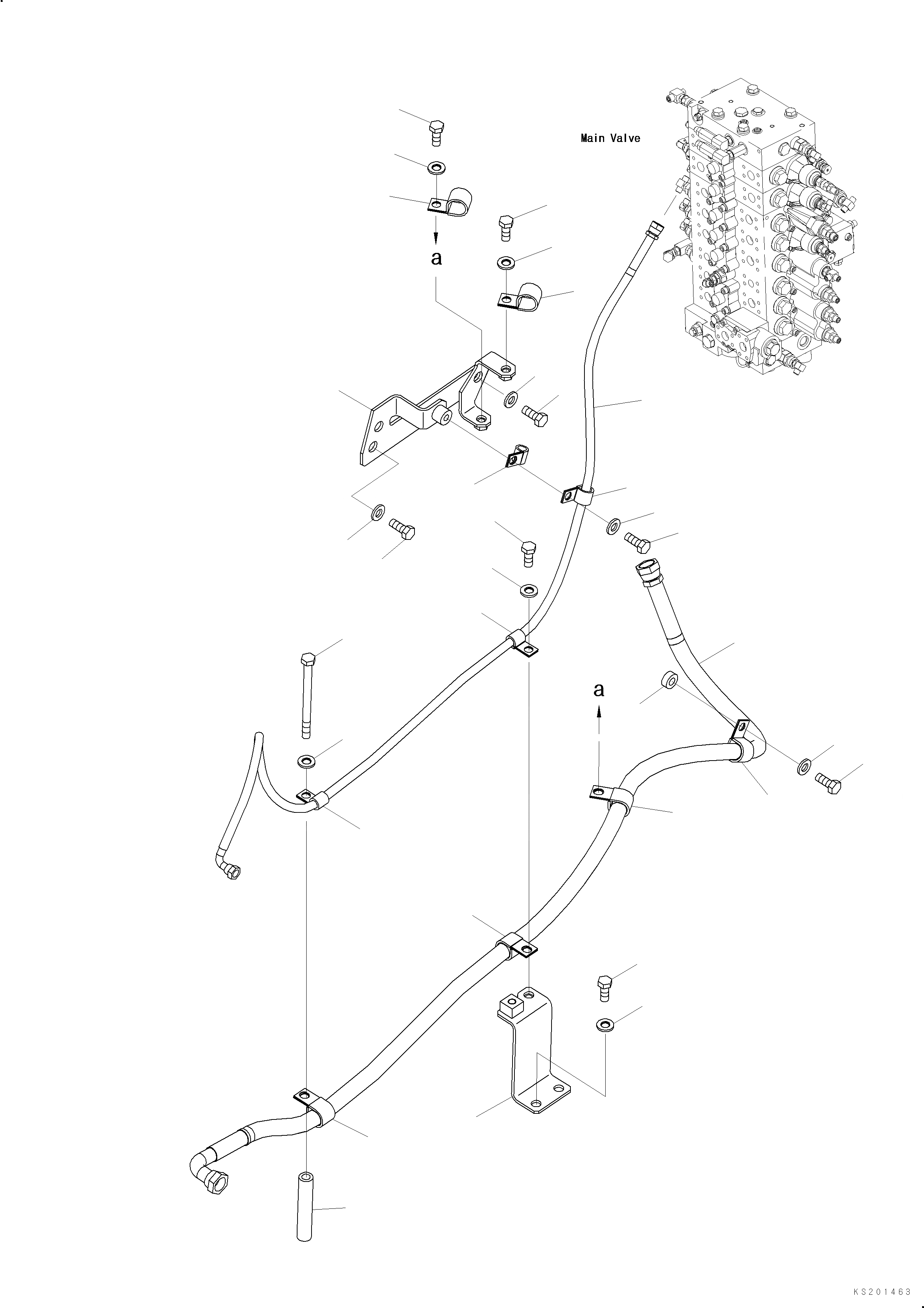 Main Valve

a

a

KS201463