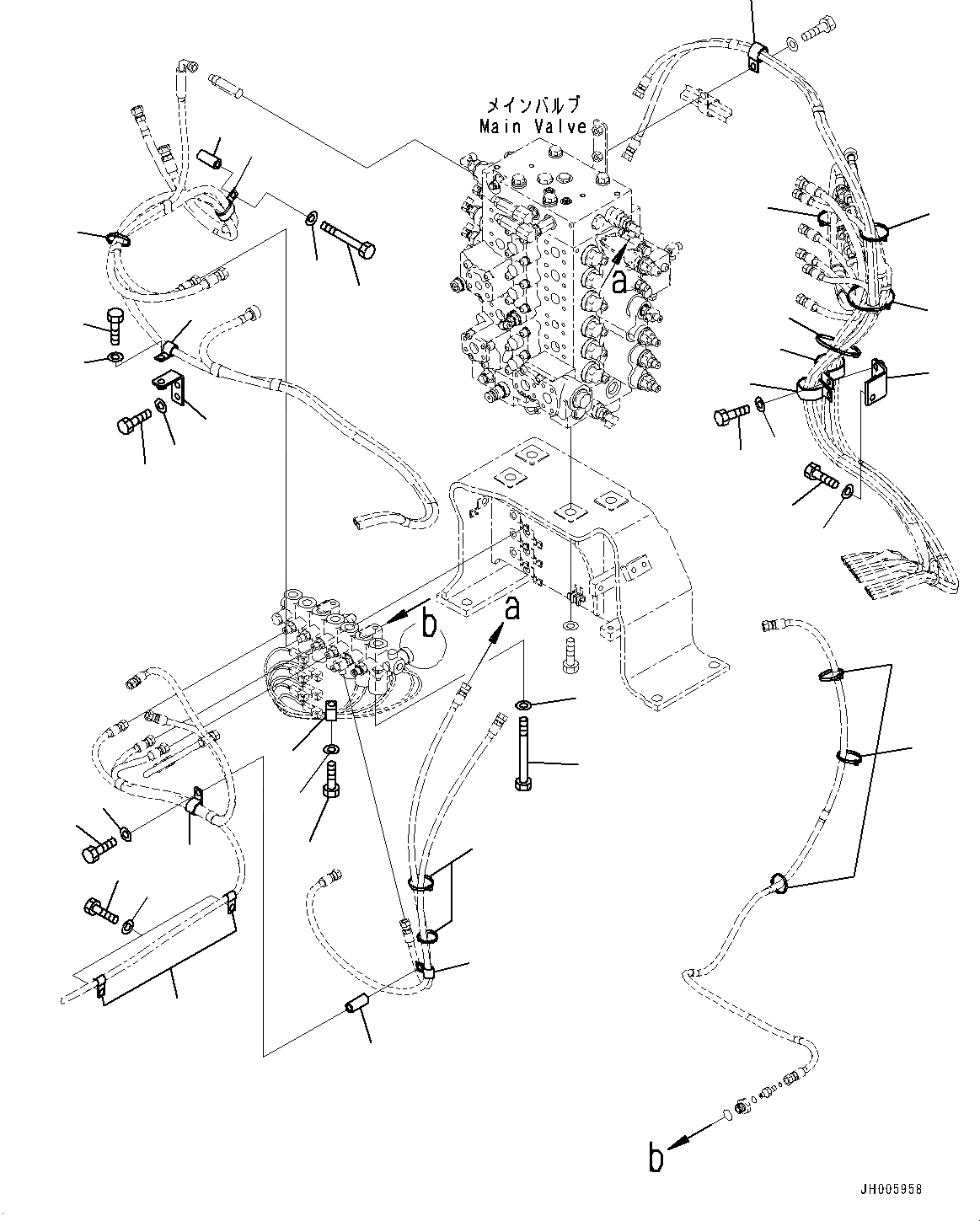 メインバルブ
Main Valve

a

b

a

b

JH005958