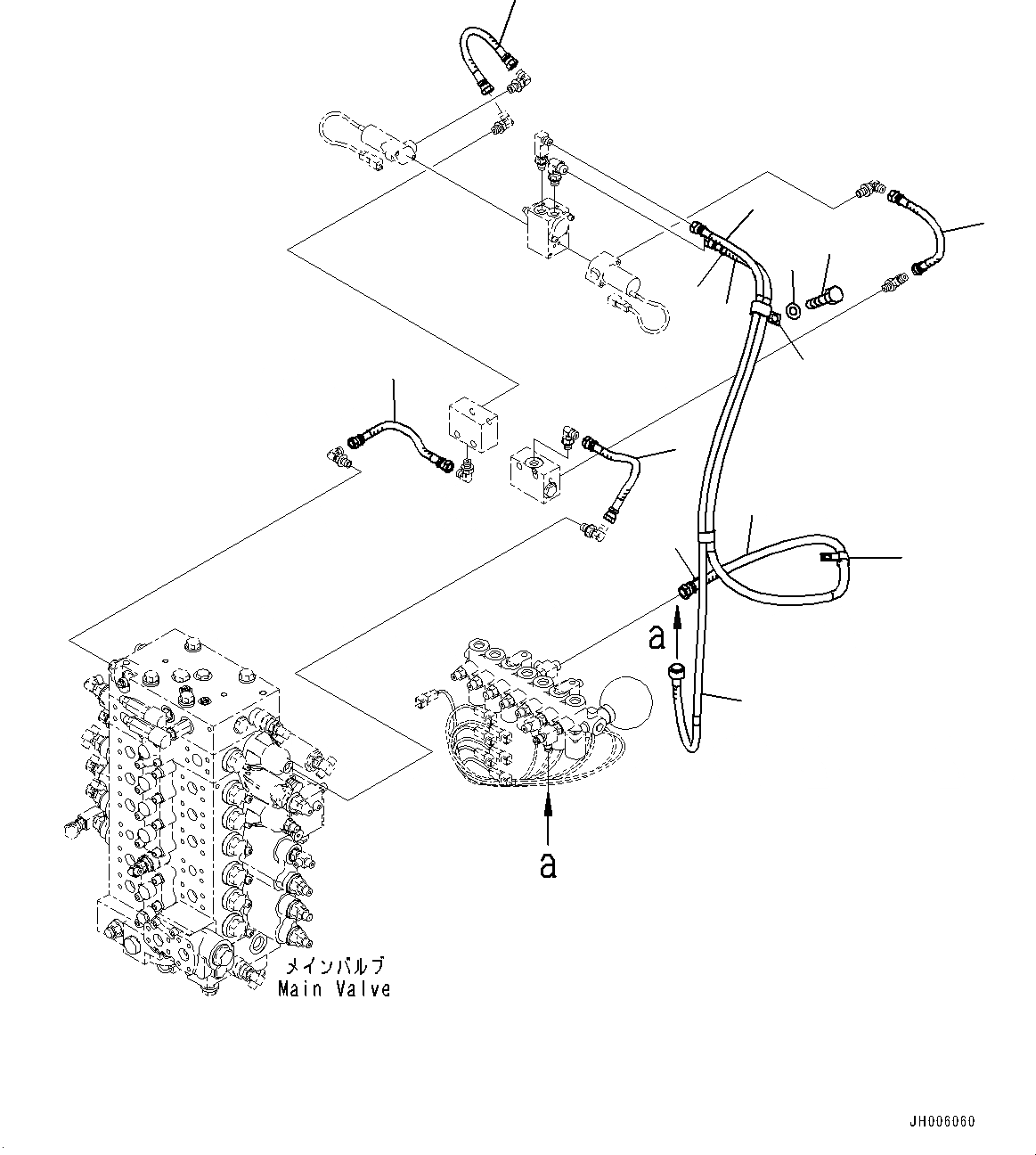 a

a

メインバルブ
Main Valve

JH006060