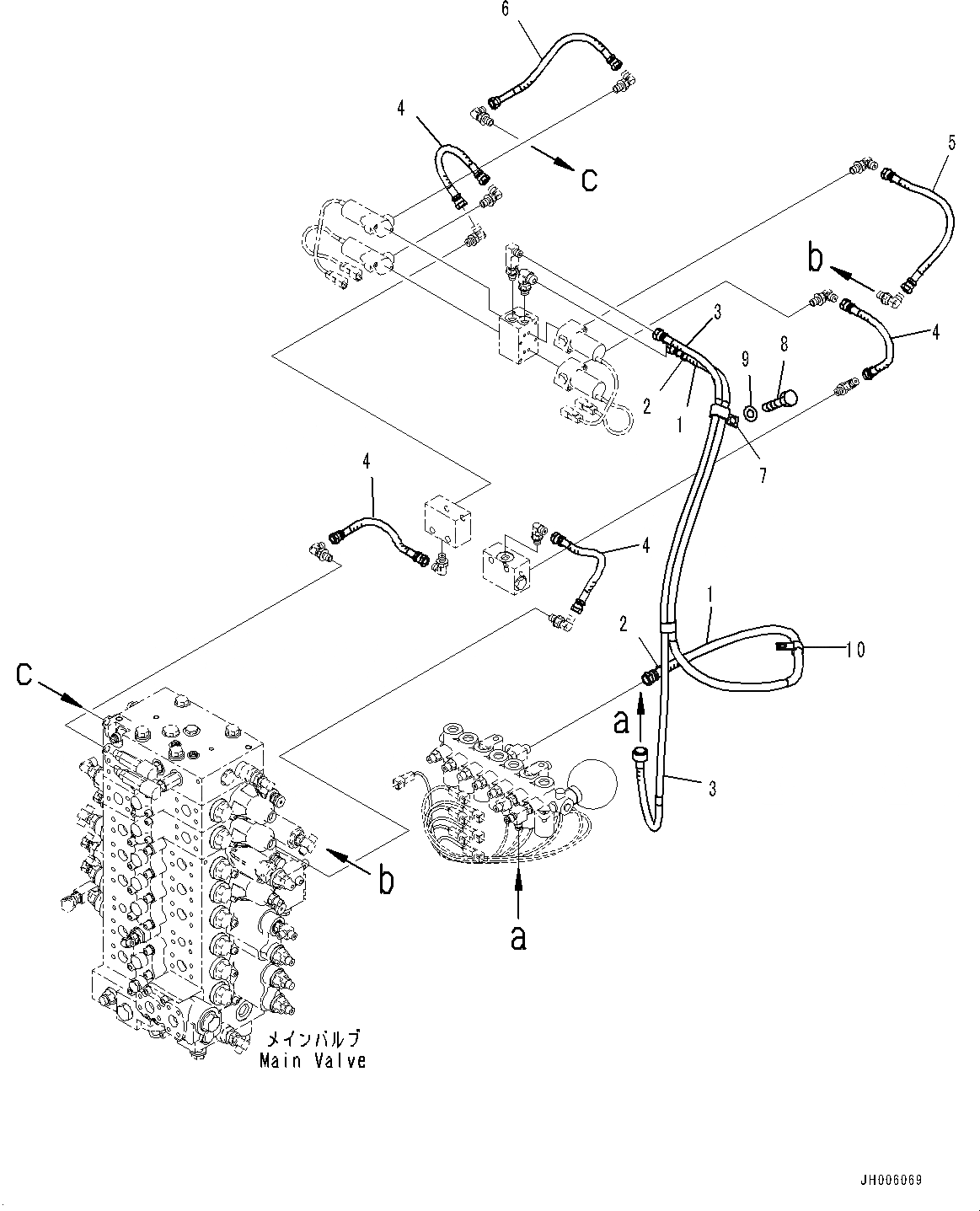 6
4
c
5
b
3
4
9
8
2
1
7
4
4
1
2
10
c
a
3
b
a
メインバルブ
Main Valve
JH006069