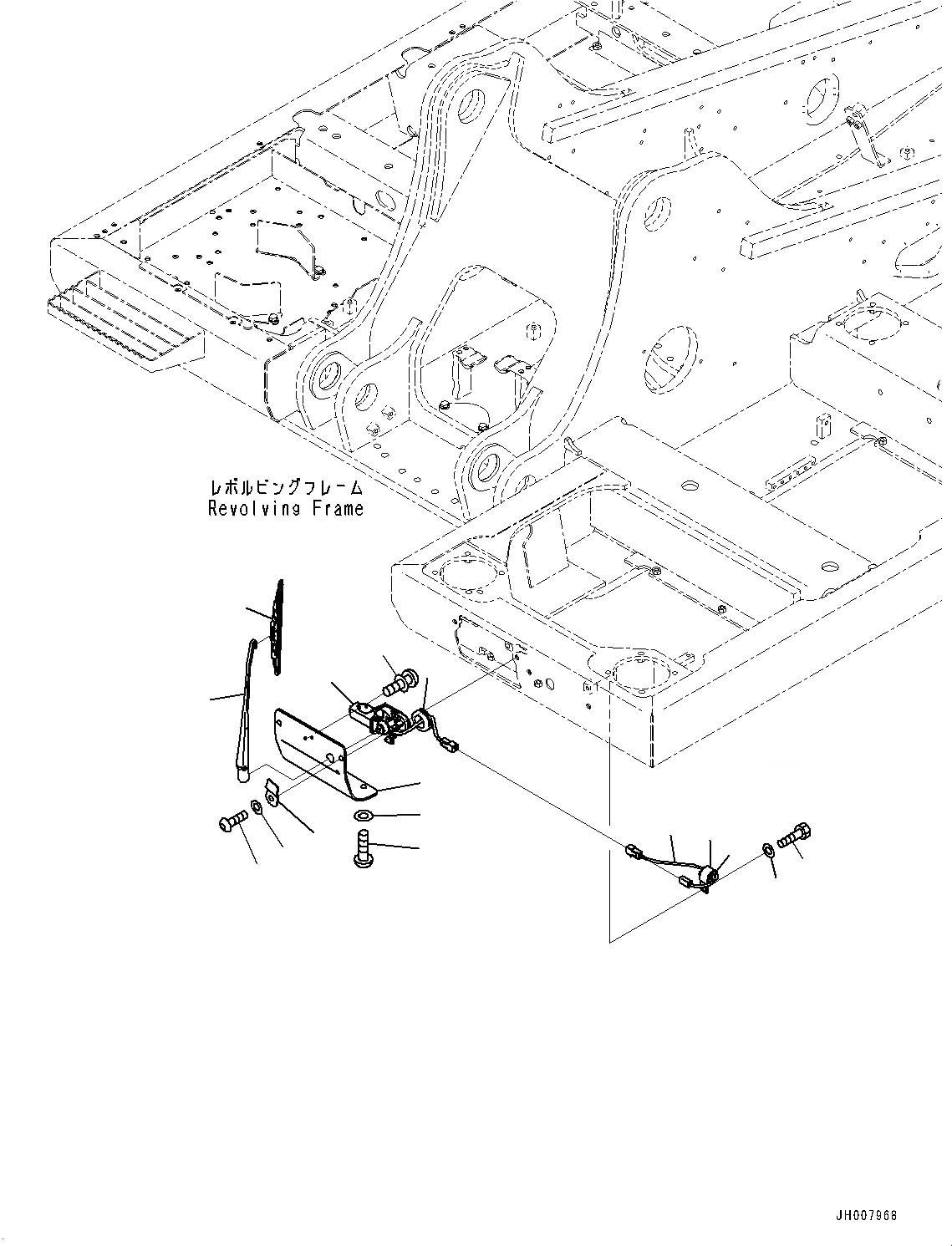 レボルビングフレーム
Revolving Frame

JH007968