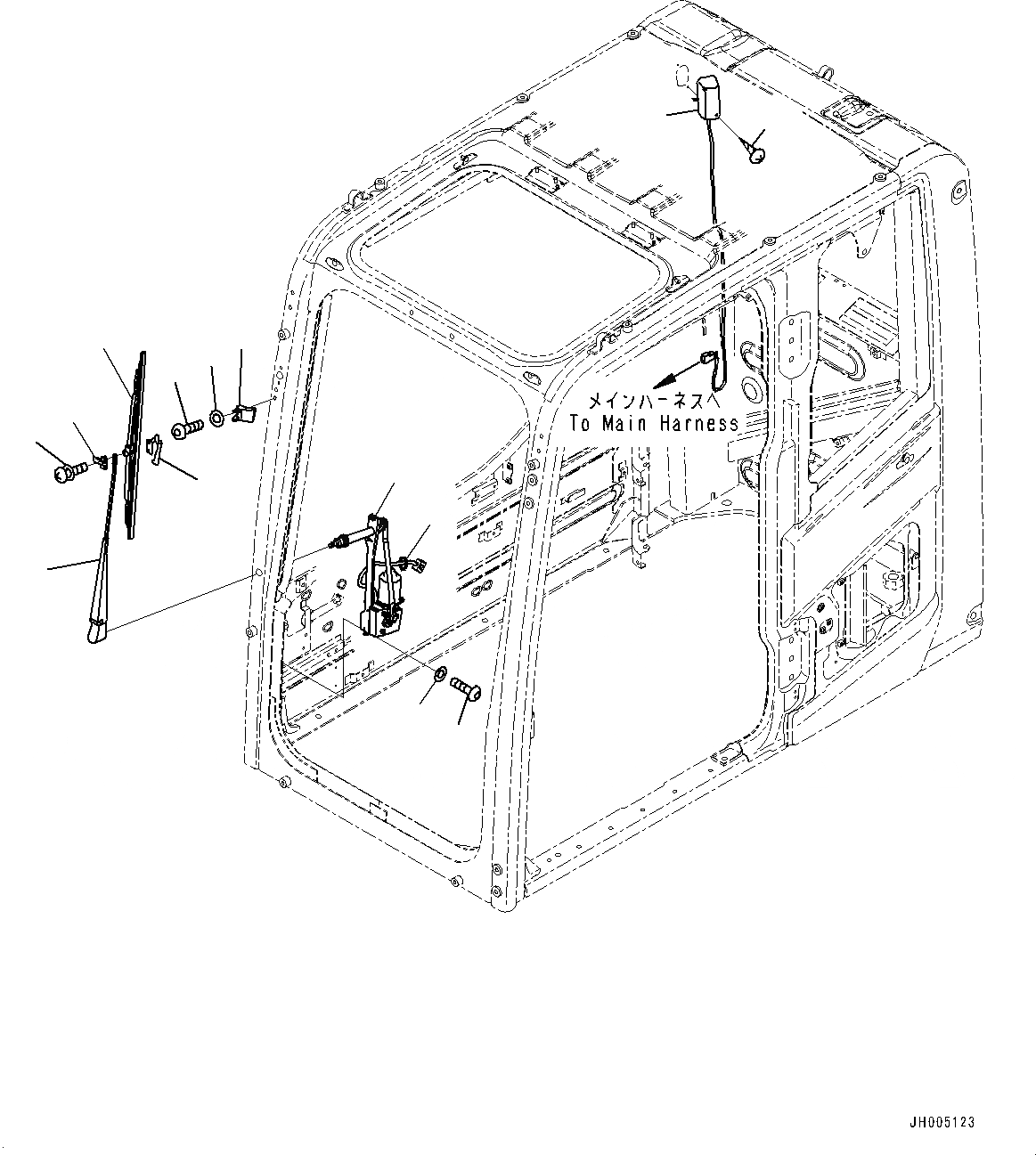 メインハーネスへ
To Main Harness

JH005123