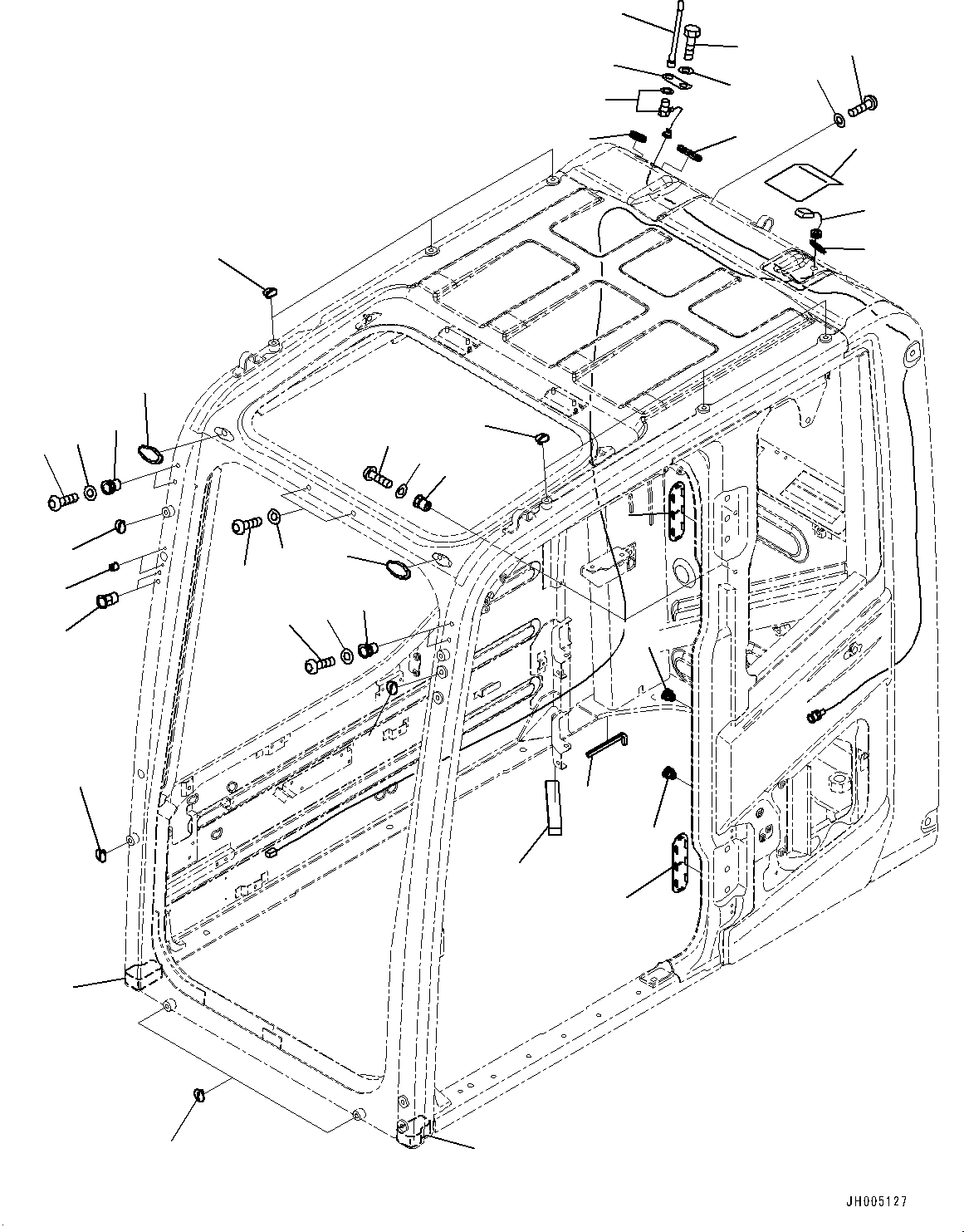 JH005127