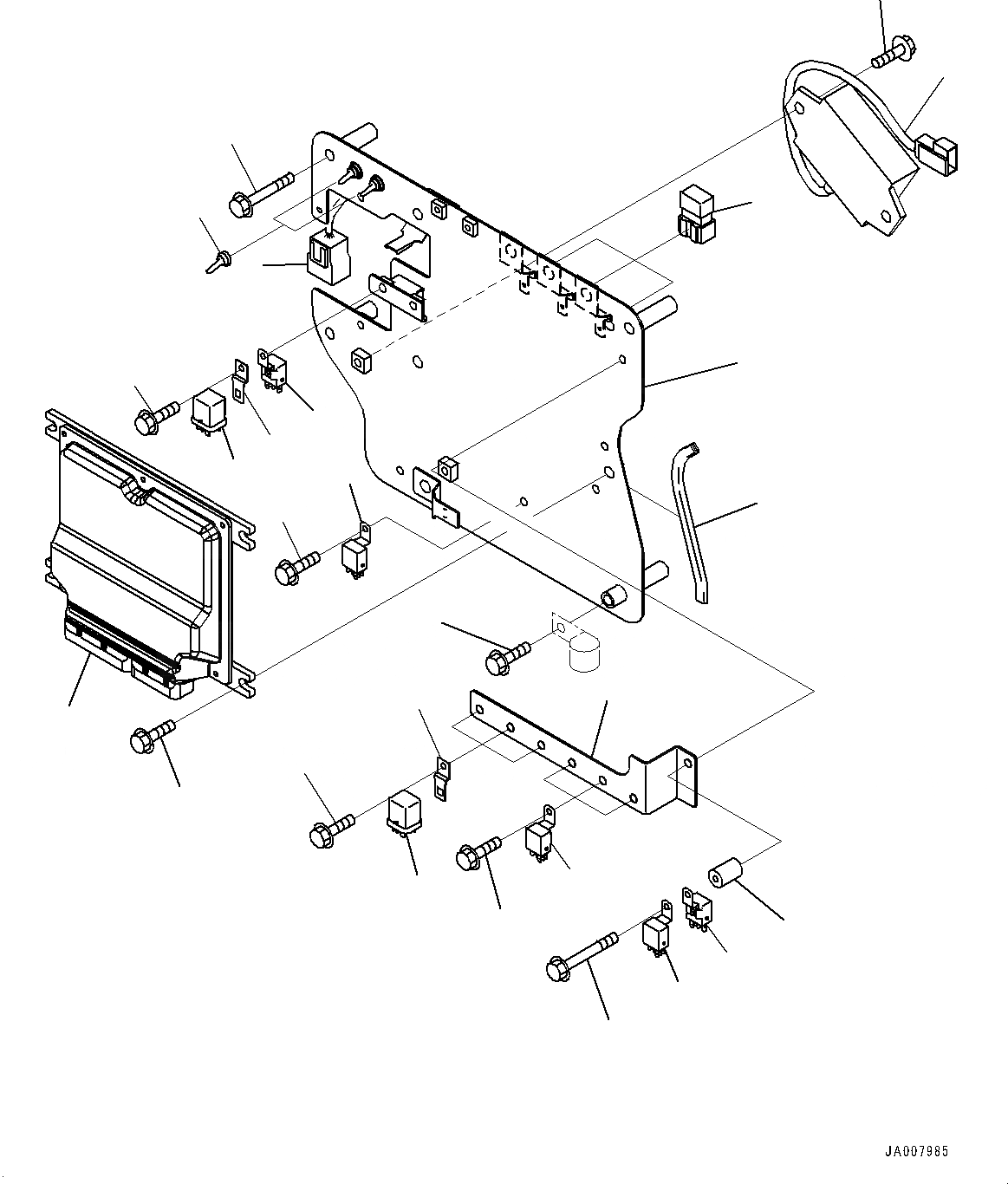 JA007985