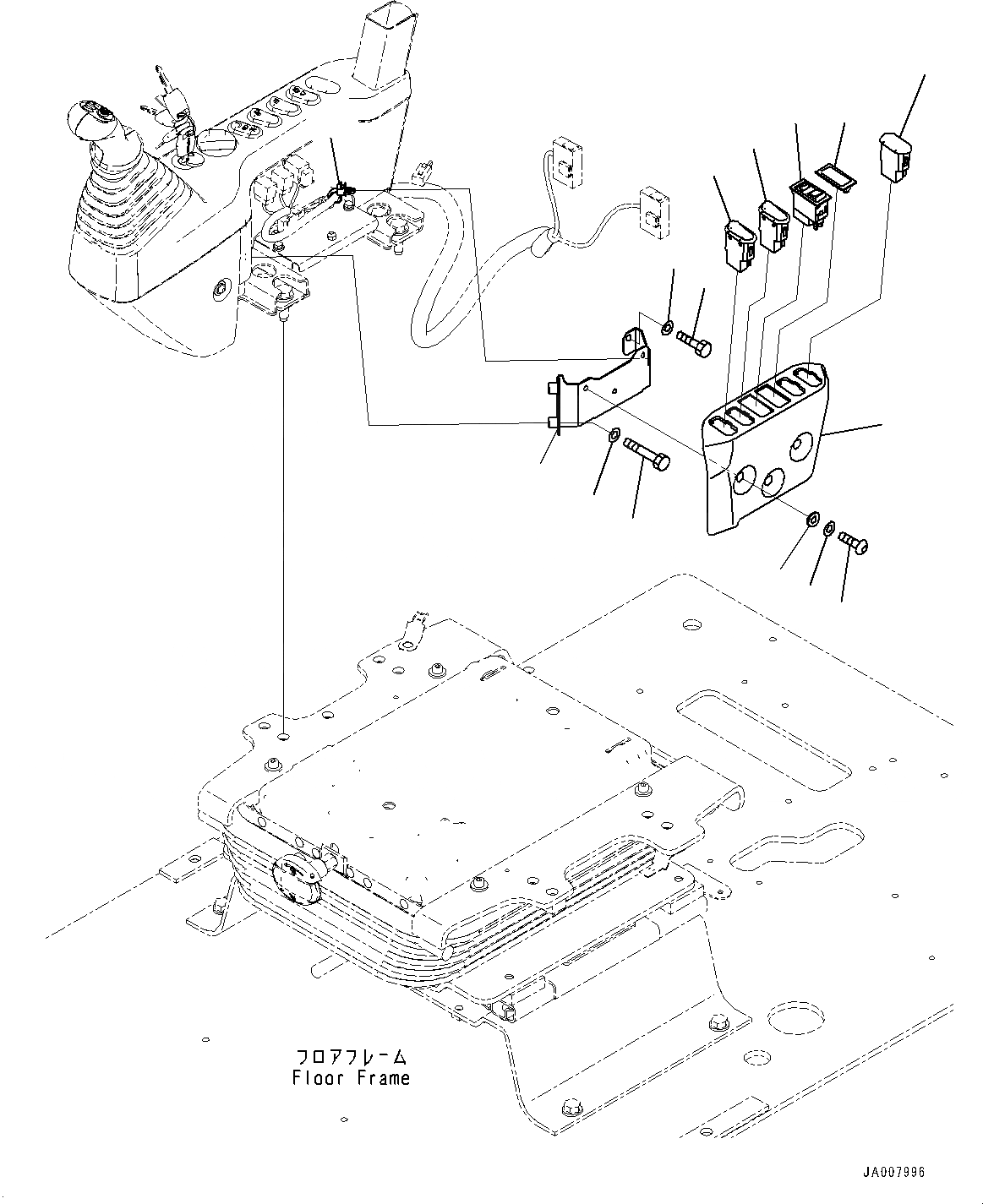 フロアフレーム
Floor Frame

JA007996