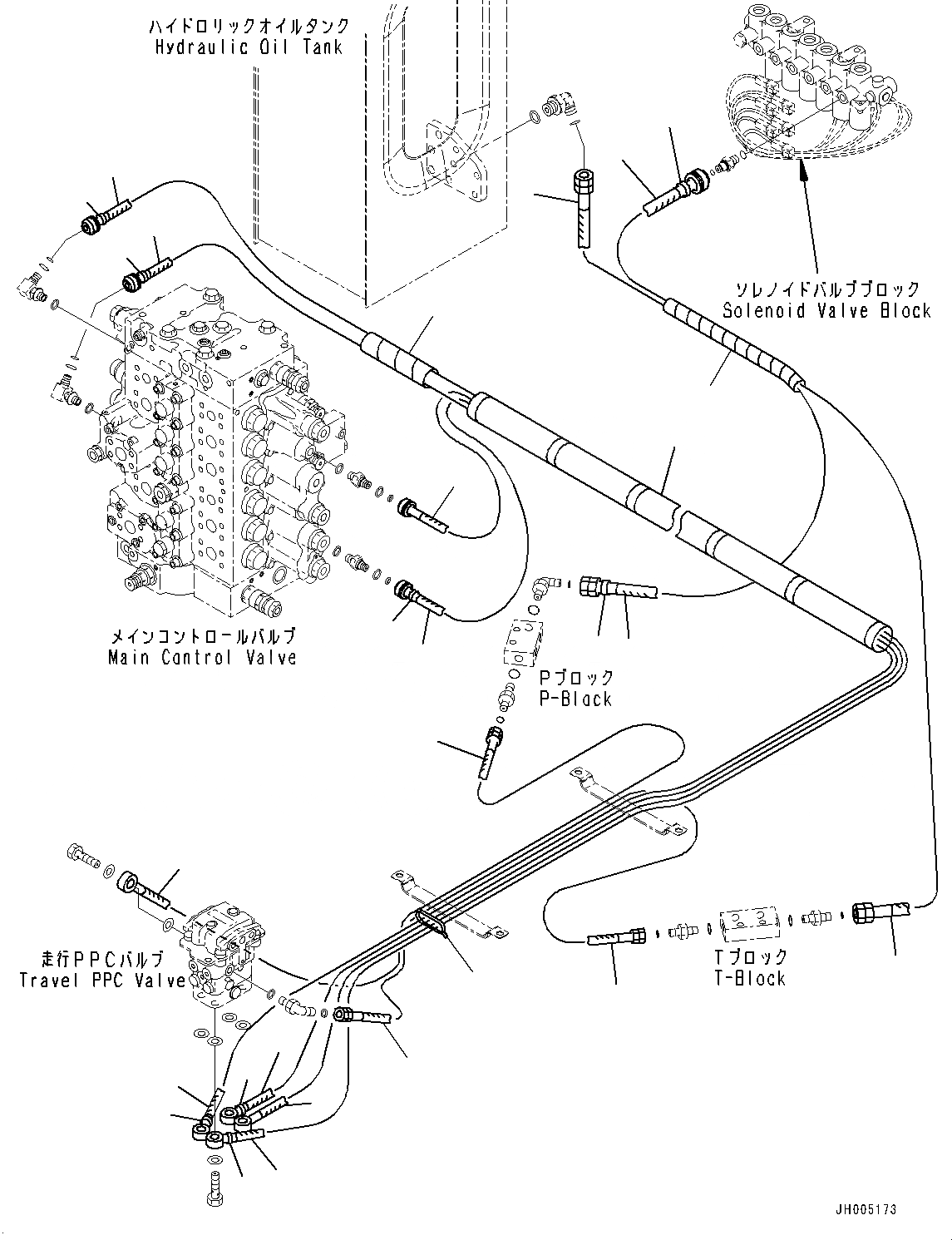 ハイドロリックオイルタンク
Hydraulic Oil Tank

ソレノイドバルブブロック
Solenoid Valve Block

メインコントロールバルブ
Main Control Valve

Pブロック
P-Block

走行PPCバルブ
Travel PPC Valve

Tブロック
T-Block

JH005173