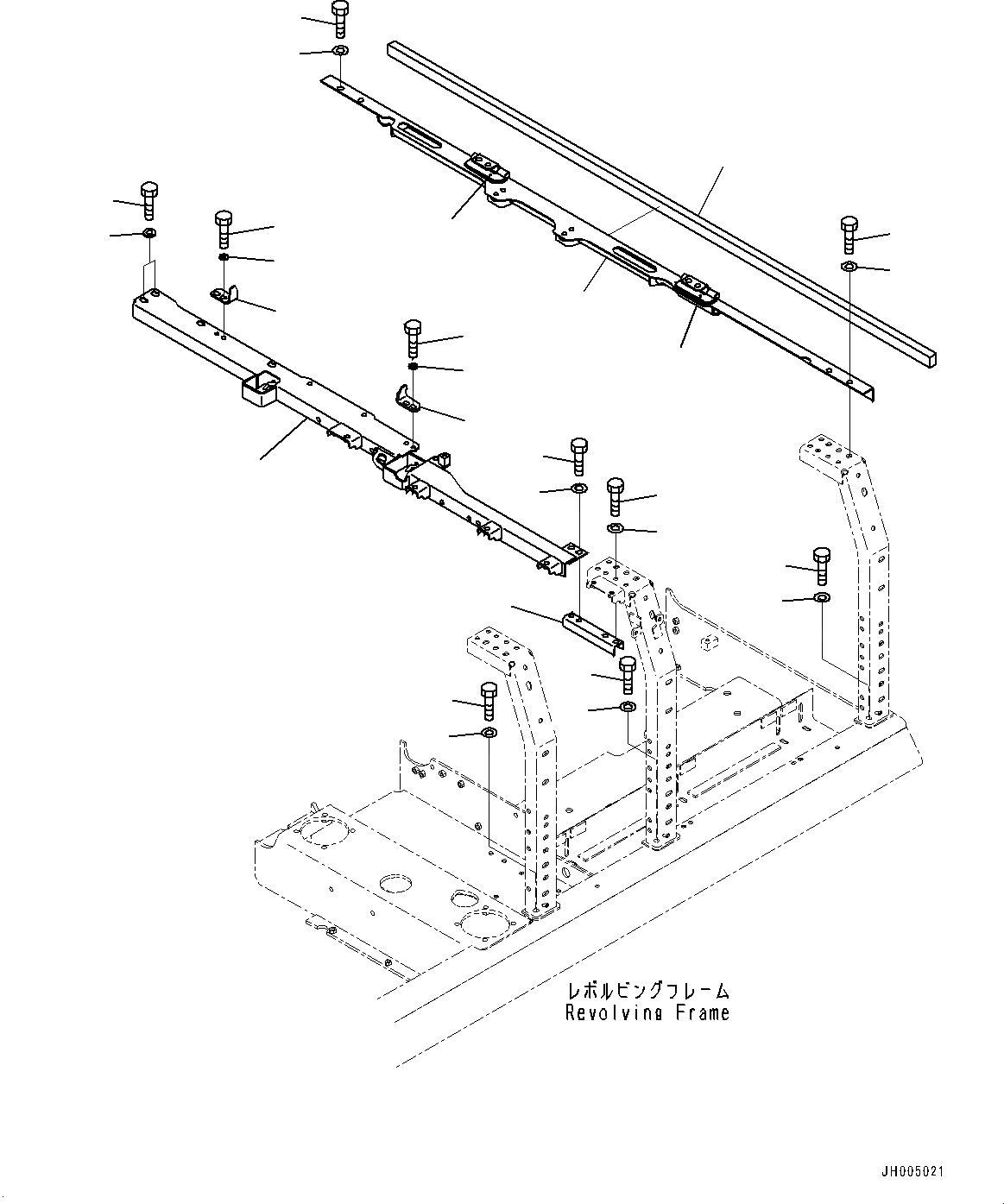 レボルビングフレーム
Revolving Frame

JH005021