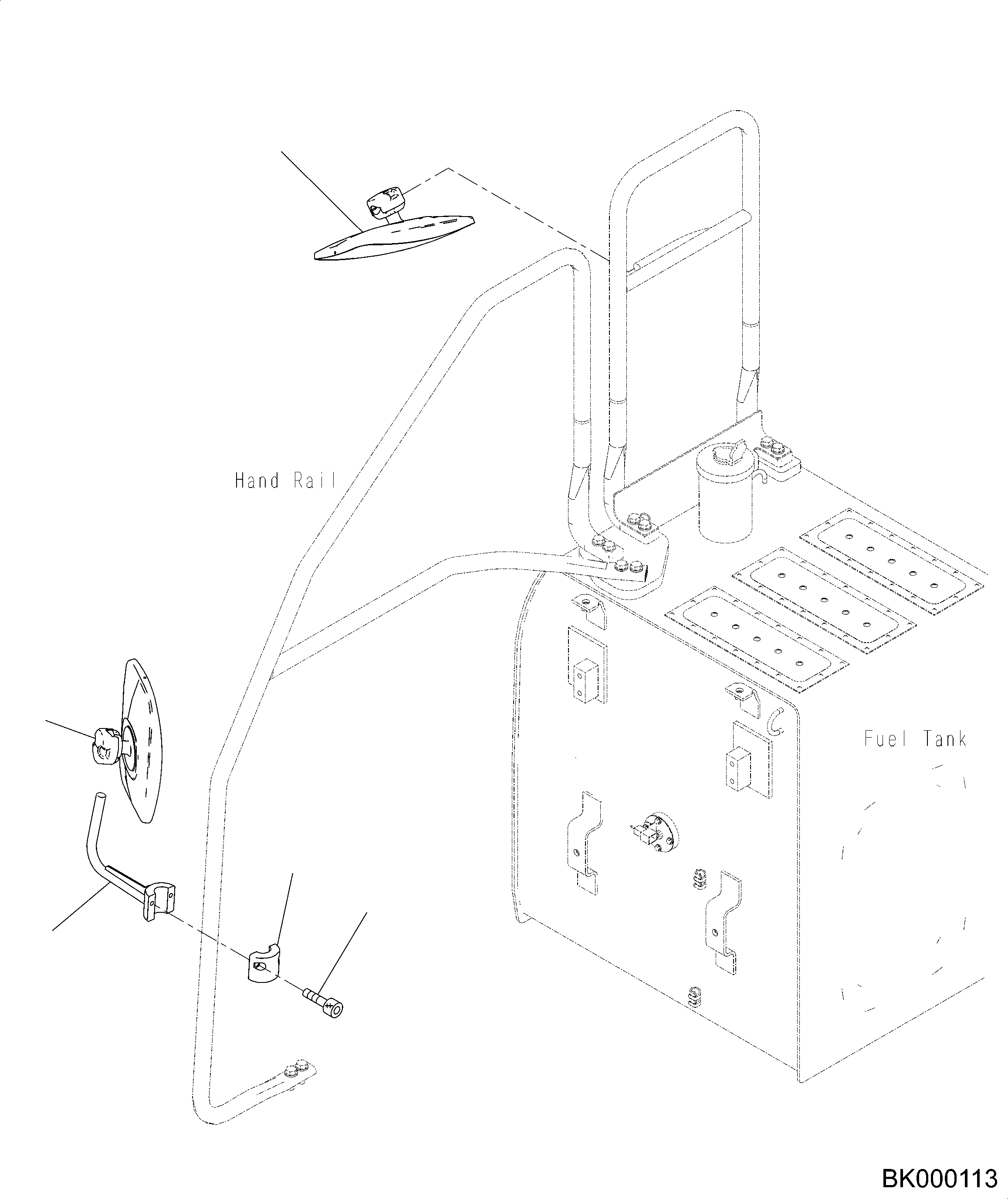 Hand Rail

Fuel Tank

BK000113