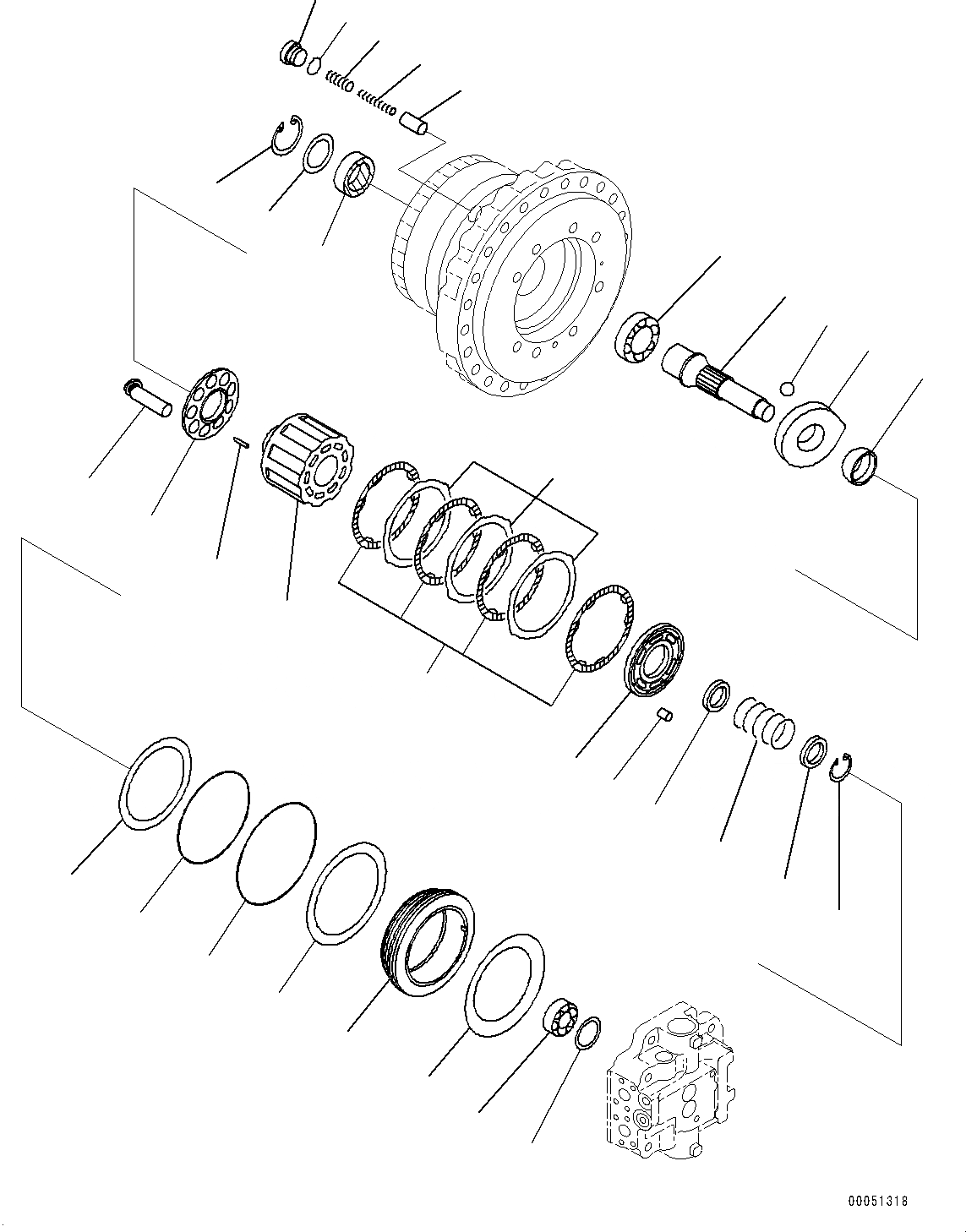 00051318