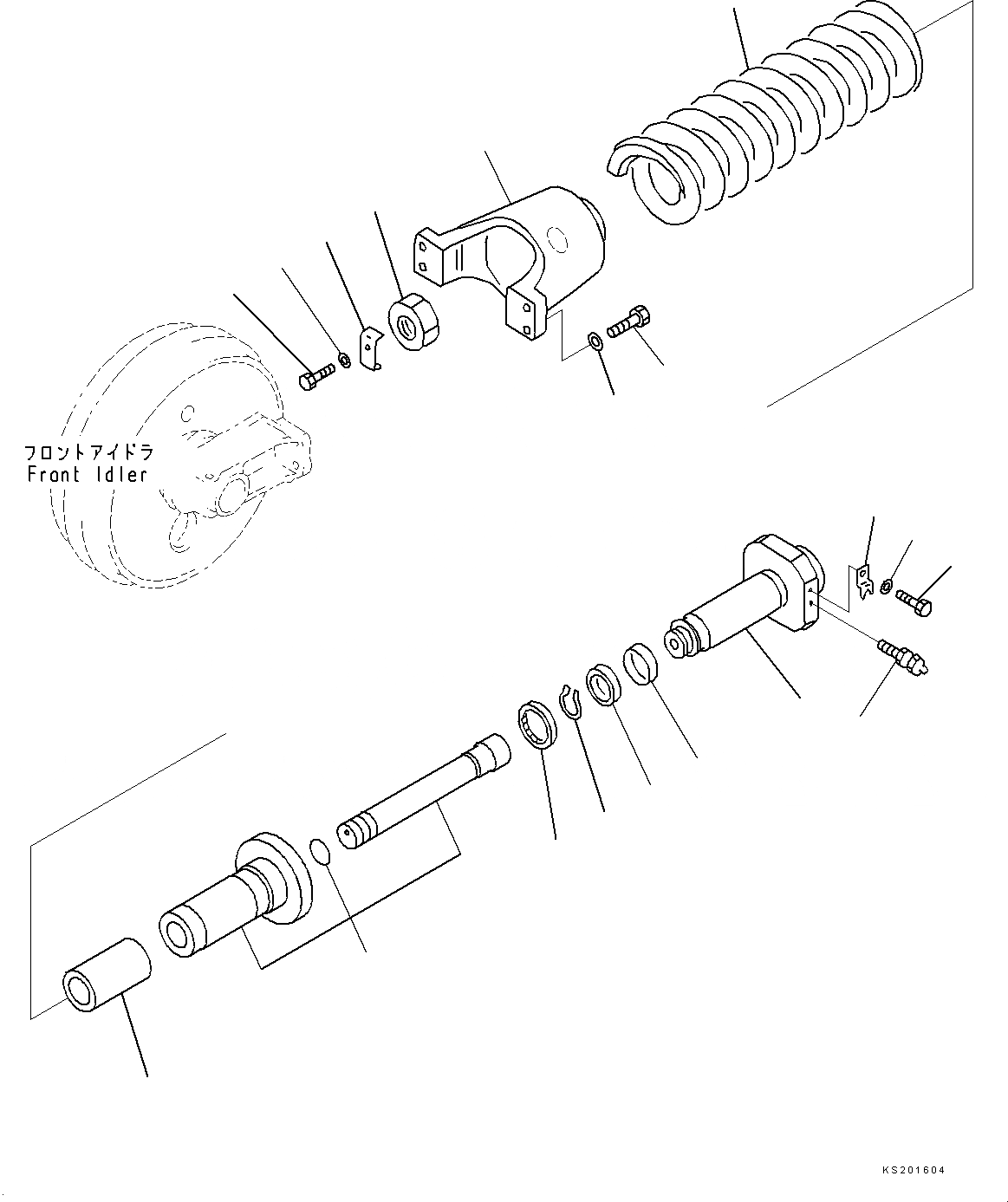 フロントアイドラ
Front Idler

KS201604