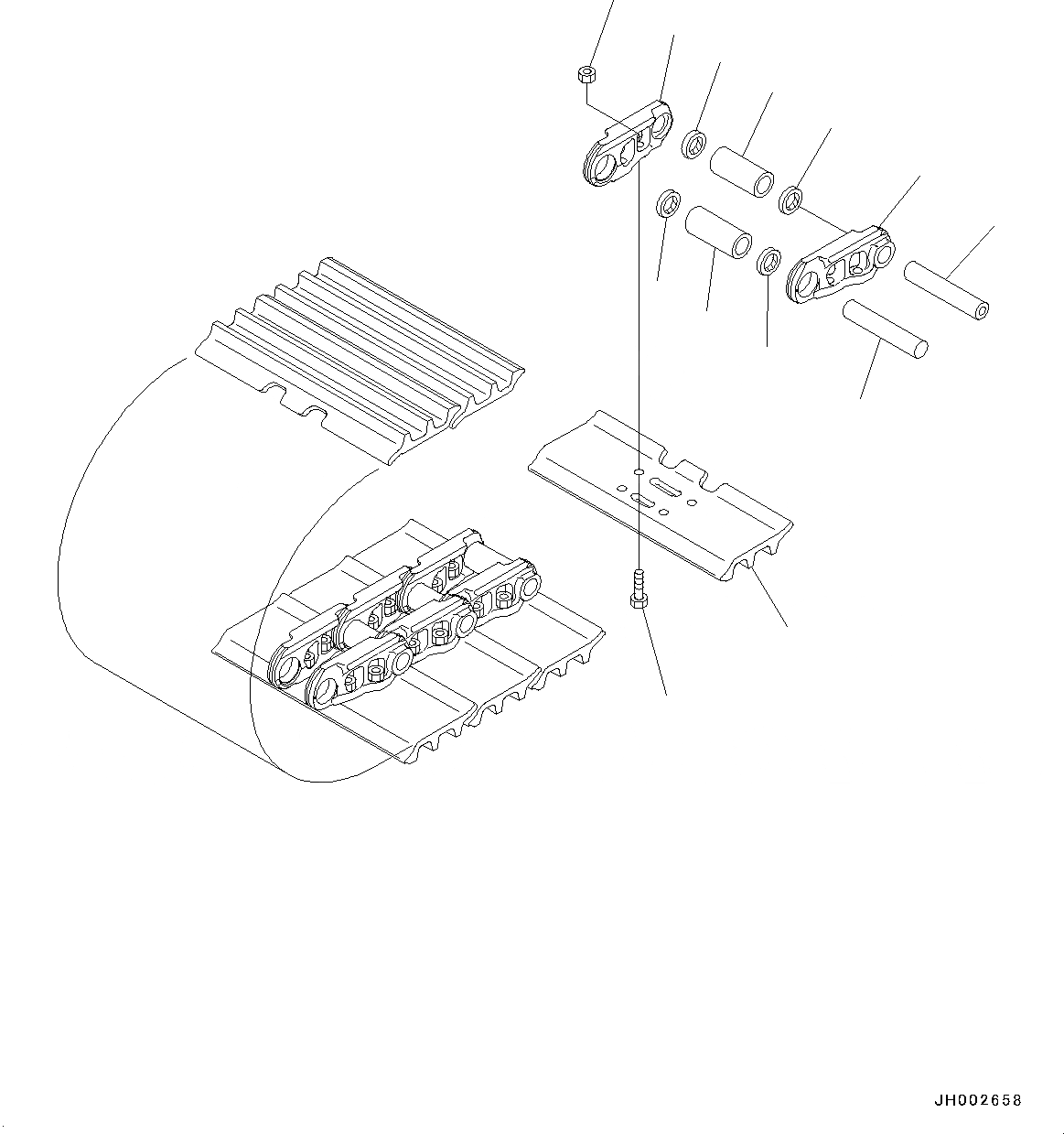 JH002658