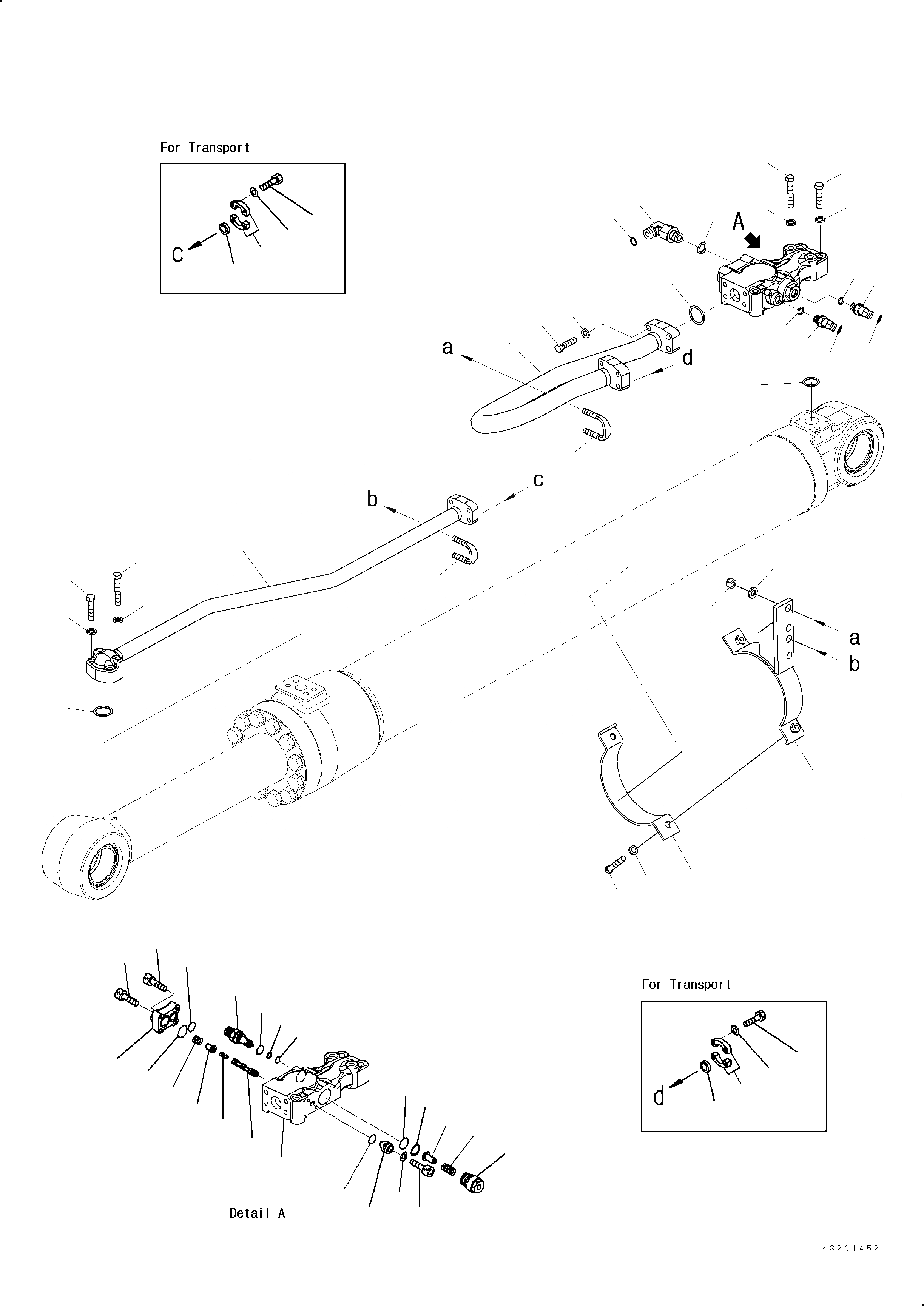 For Transport

C

A

a

d

c

b

a

b

For Transport

d

Detail A

KS201452