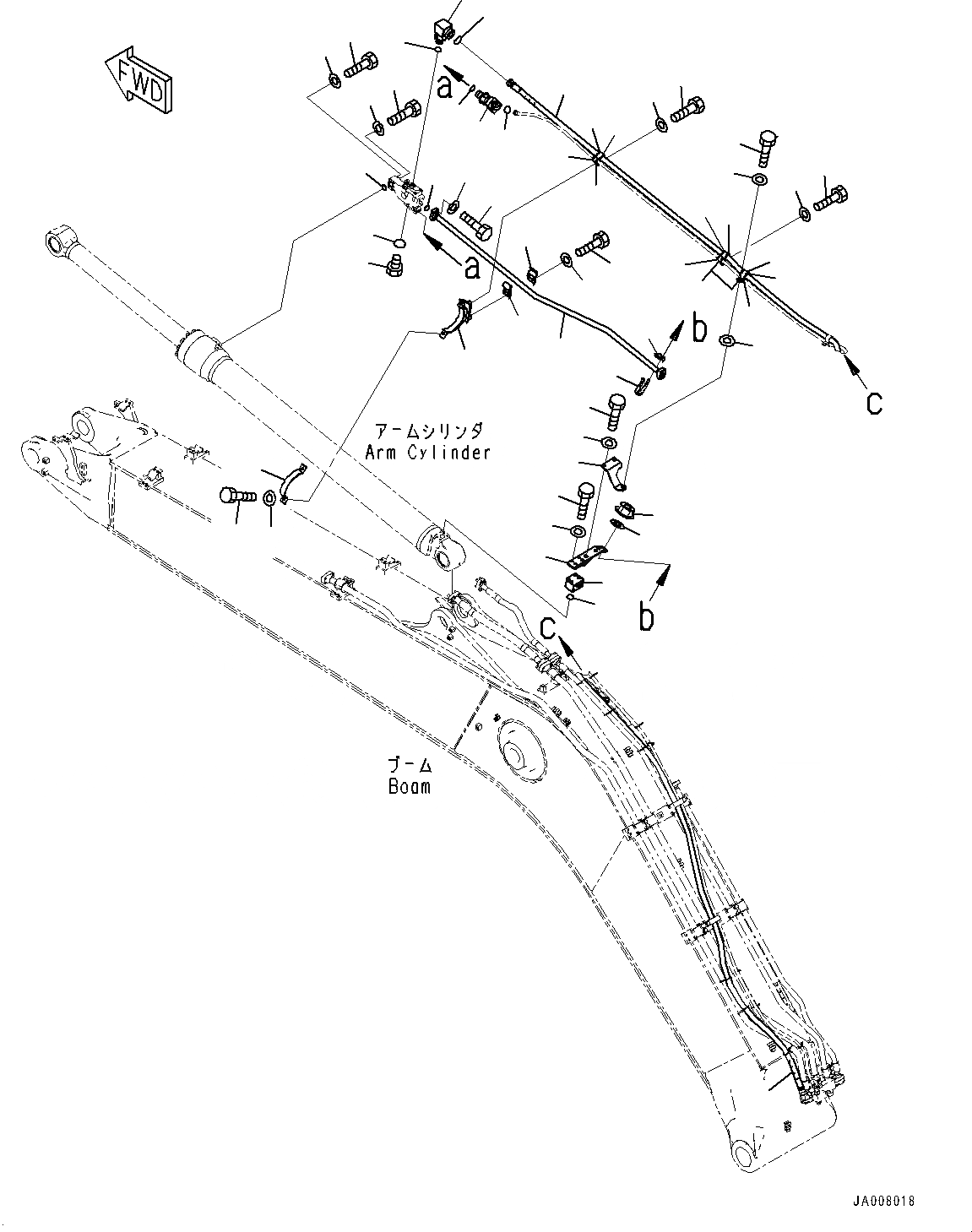 FWD

a

a

b

c

アームシリンダ
Arm Cylinder

b

c

ブーム
Boom

JA008018