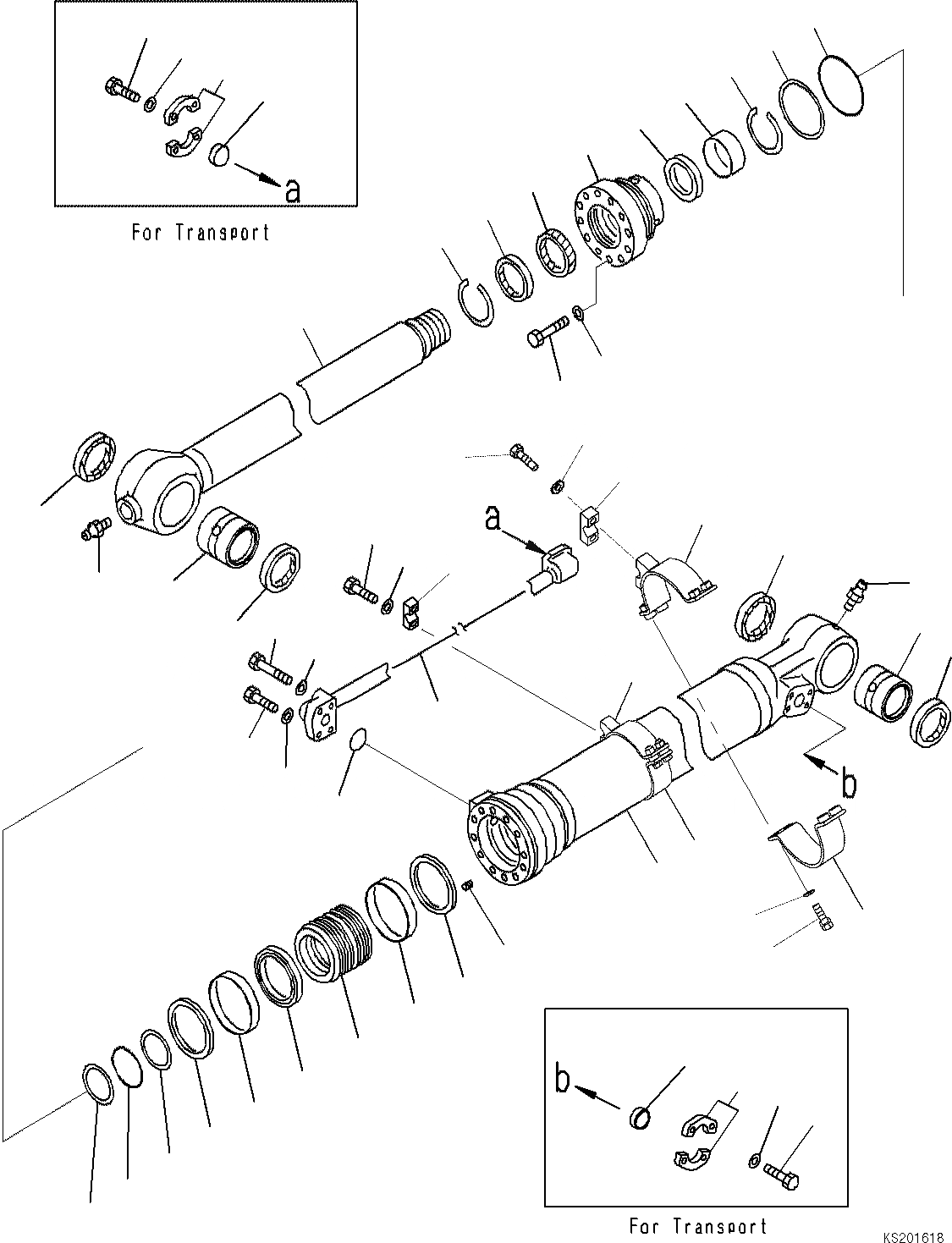 a

For Transport

a

b

b

For Transport

KS201618