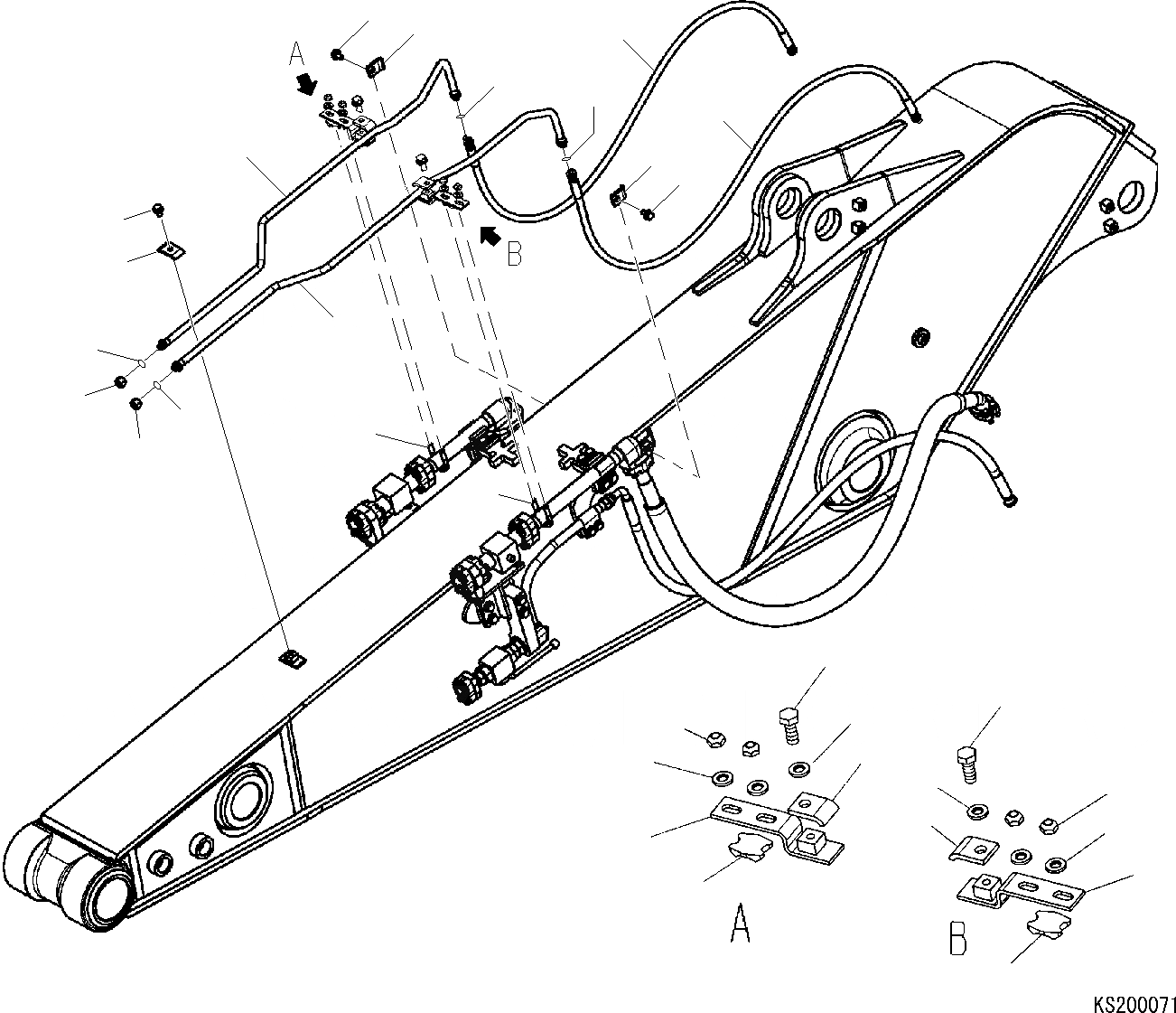 A

B

A

B

KS200071