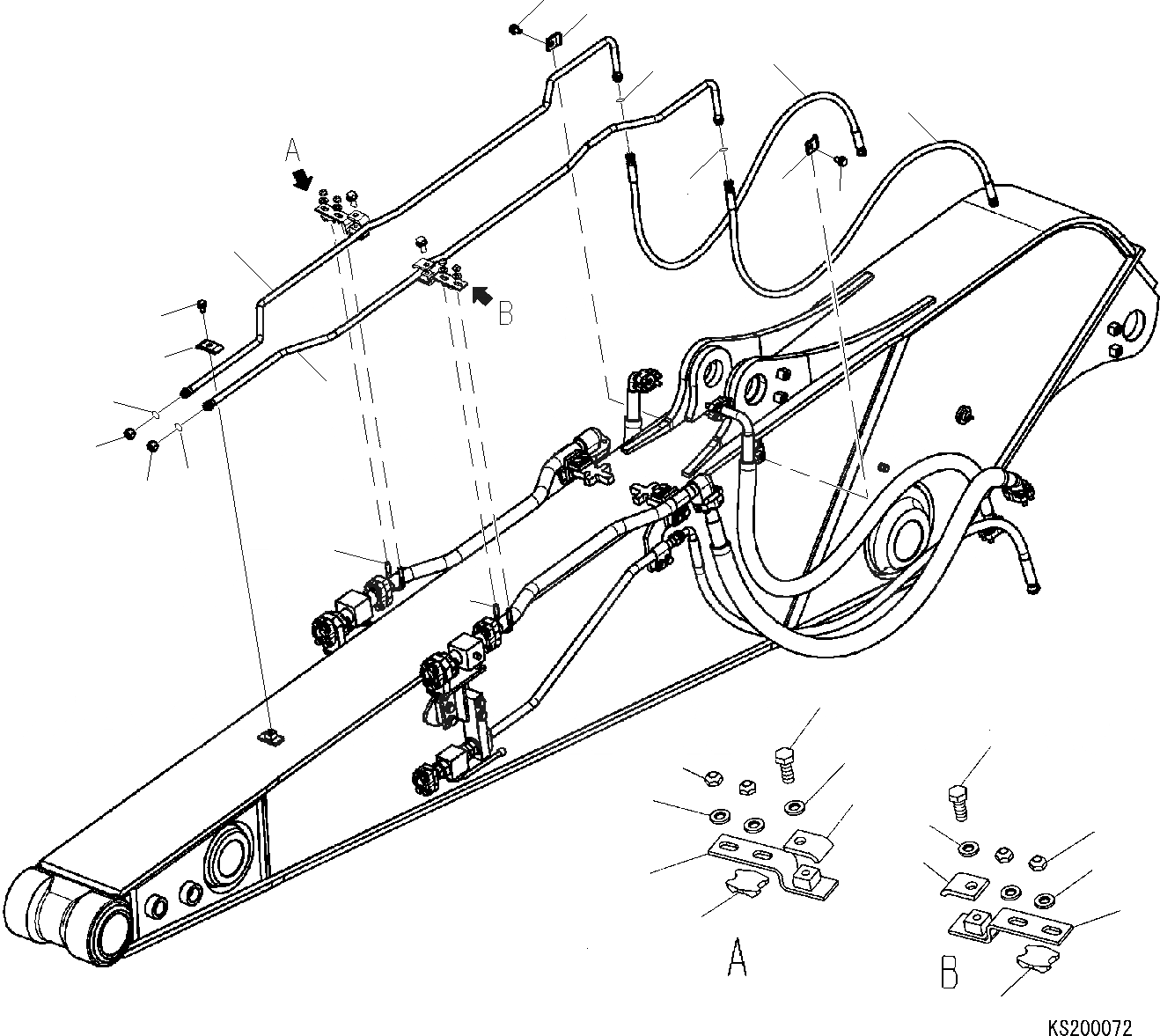 A
B
A
B
KS200072